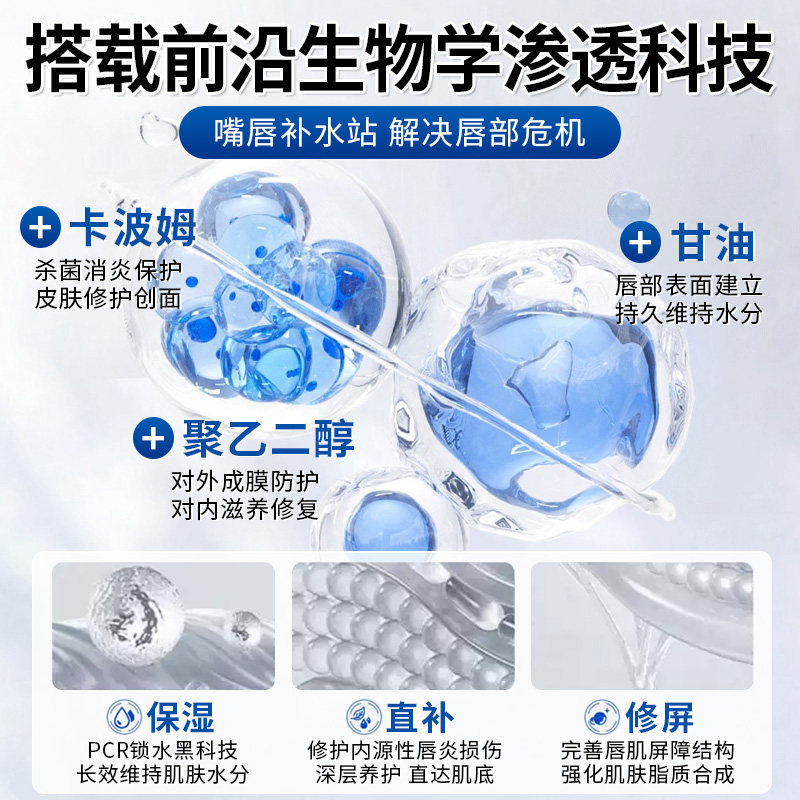 搭载前沿生物学渗透科技

嘴唇补水站 解决唇部危机

+ 卡波姆
杀菌消炎保护
皮肤修护创面

+ 甘油
唇部表面建立
持久维持水分

+ 聚乙二醇
对外成膜防护
对内滋养修复

保湿
PCR锁水黑科技
长效维持肌肤水分

直补
修护内源性唇炎损伤
深层养护 直达肌底

修屏
完善唇肌屏障结构
强化肌肤脂质合成