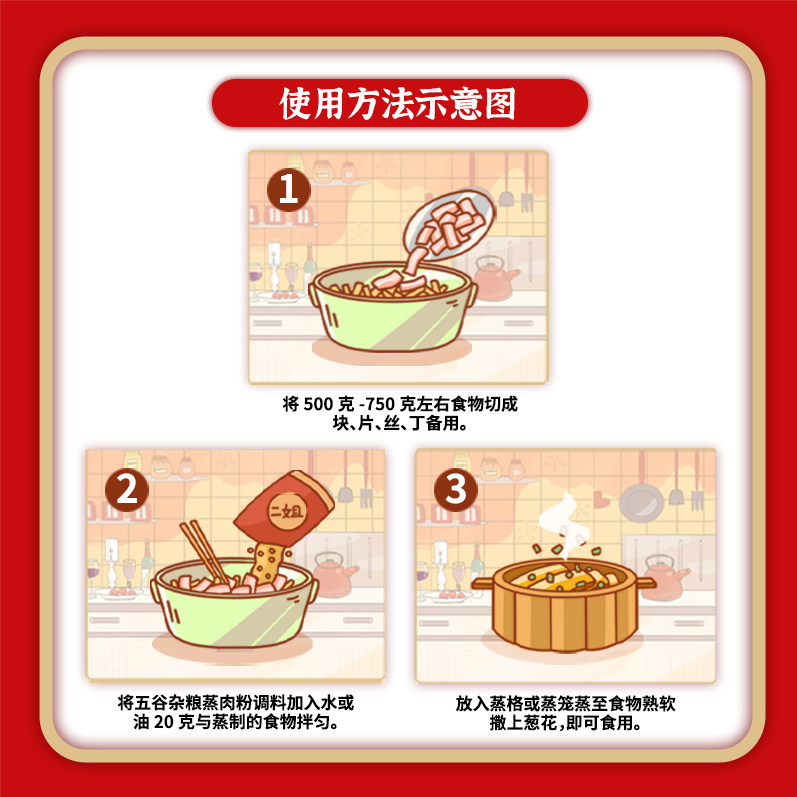 使用方法示意图

1

将 500 克 -750 克左右食物切成块、片、丝、丁备用。

2

二姐

将五谷杂粮蒸肉粉调料加入水或油 20 克与蒸制的食物拌匀。

3

放入蒸格或蒸笼蒸至食物熟软撒上葱花，即可食用。