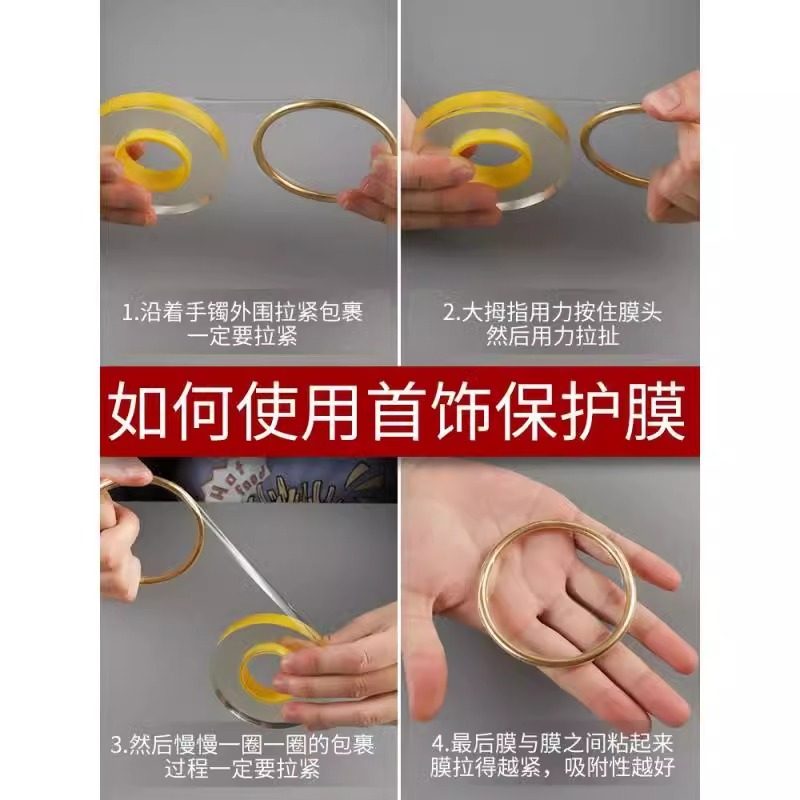 1.沿着手镯外围拉紧包裹
一定要拉紧

2.大拇指用力按住膜头
然后用力拉扯

如何使用首饰保护膜

3.然后慢慢一圈一圈的包裹
过程一定要拉紧

4.最后膜与膜之间粘起来
膜拉得越紧，吸附性越好