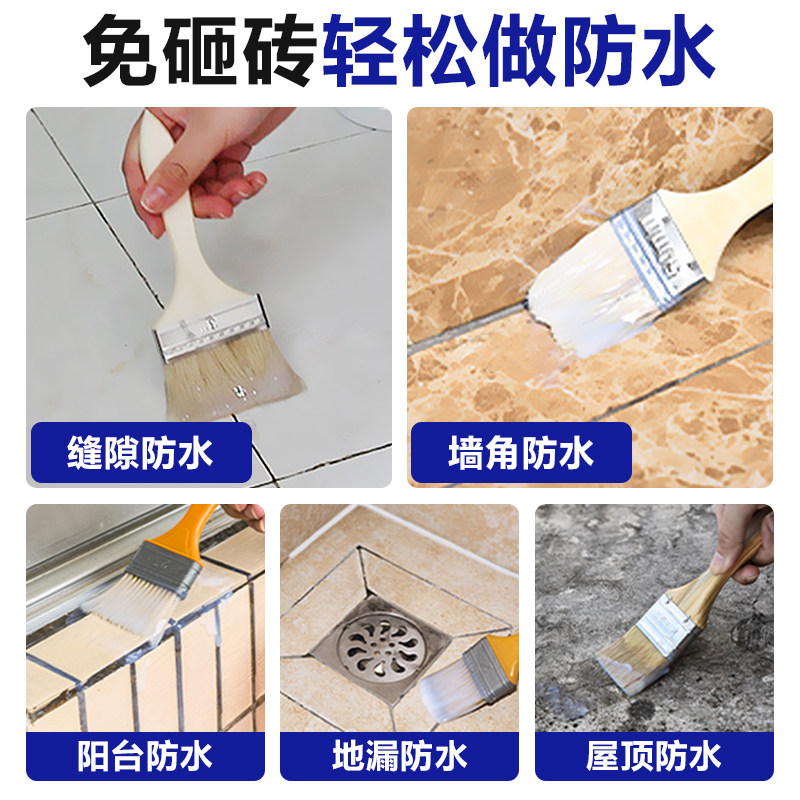 免砸砖轻松做防水

缝隙防水

墙角防水

阳台防水

地漏防水

屋顶防水