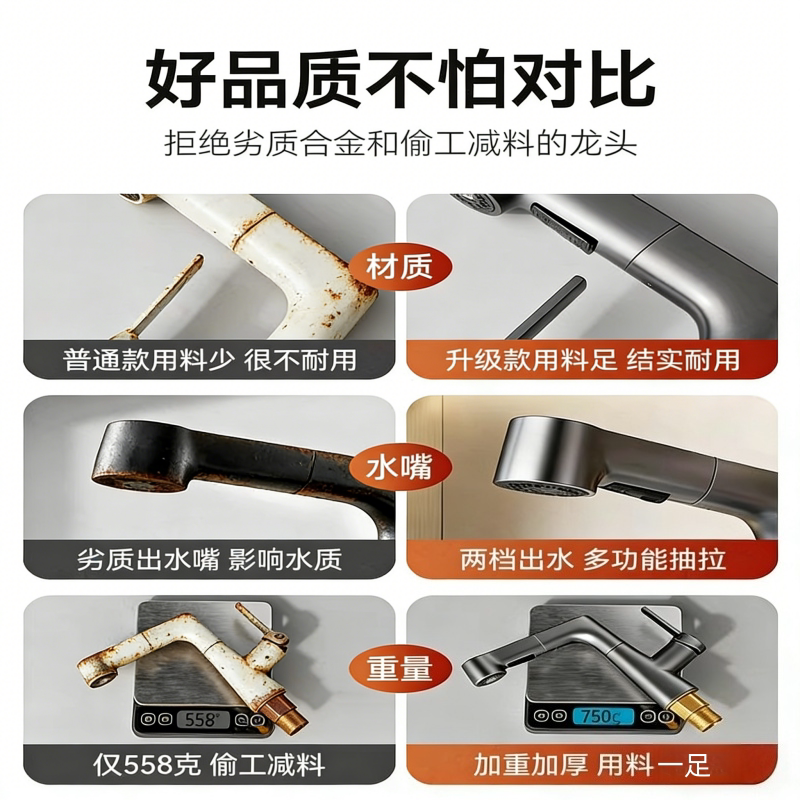 好品质不怕对比

拒绝劣质合金和偷工减料的龙头

材质

普通款用料少 很不耐用

升级款用料足 结实耐用

水嘴

劣质出水嘴 影响水质

两档出水 多功能抽拉

重量

558

750g

仅558克 偷工减料

加重加厚 用料一足