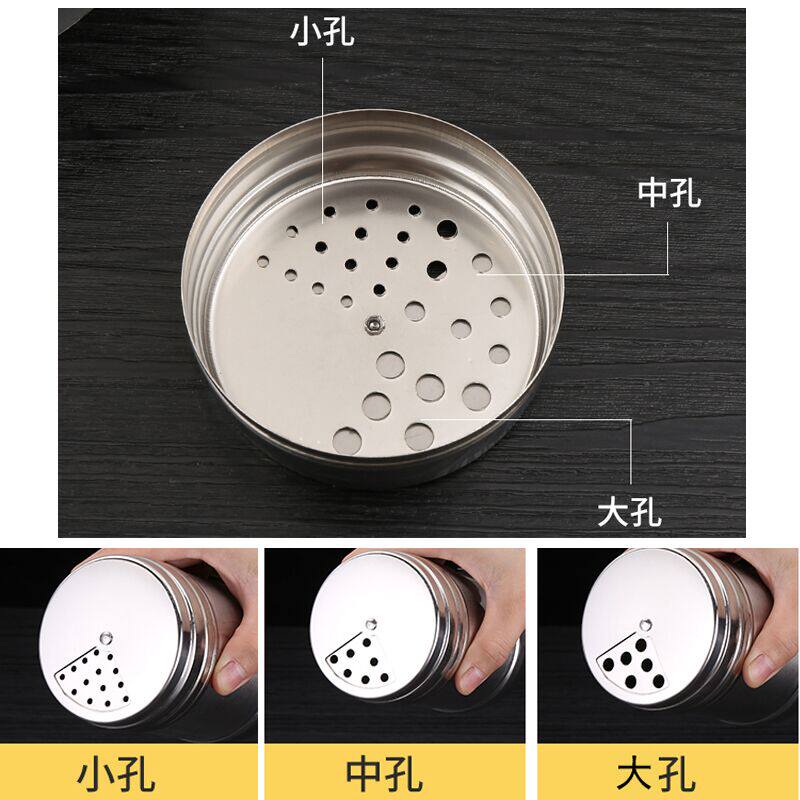 小孔

中孔

大孔

小孔

中孔

大孔