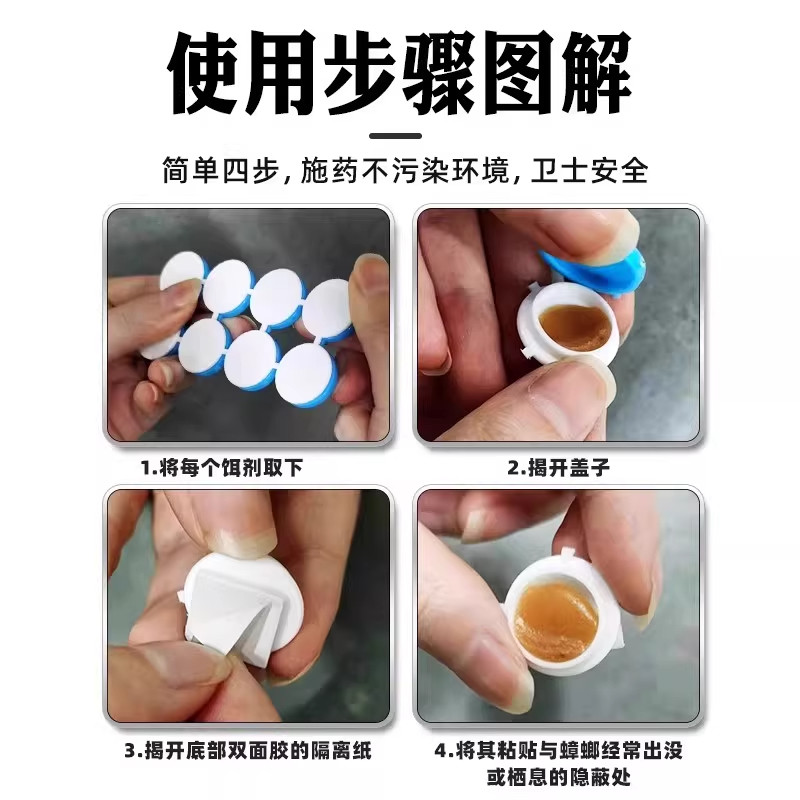 使用步骤图解

简单四步，施药不污染环境，卫士安全

1.将每个饵剂取下

2.揭开盖子

3.揭开底部双面胶的隔离纸

4.将其粘贴与蟑螂经常出没或栖息的隐蔽处