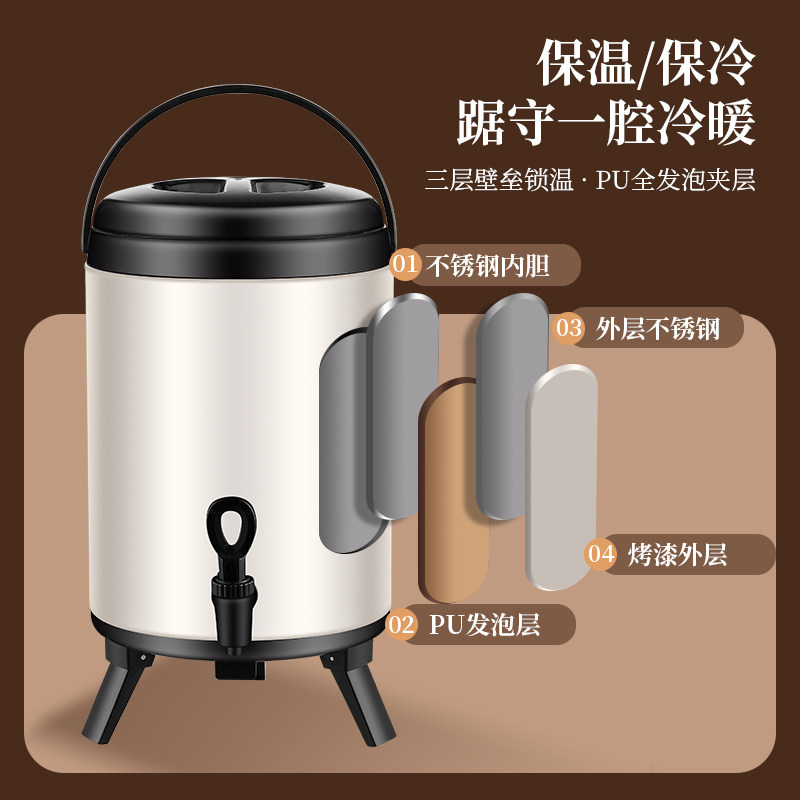 保温/保冷
踞守一腔冷暖

三层壁垒锁温 · PU全发泡夹层

01 不锈钢内胆

03 外层不锈钢

04 烤漆外层

02 PU发泡层