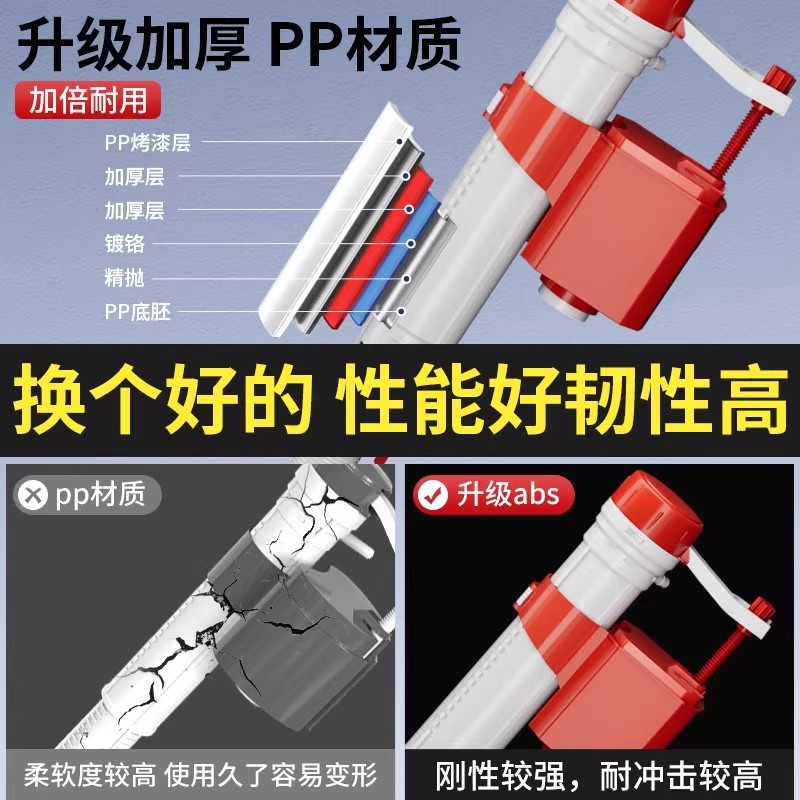 升级加厚 PP材质

加倍耐用

PP烤漆层
加厚层
加厚层
镀铬
精抛
PP底胚

换个好的 性能好韧性高

pp材质

柔软度较高 使用久了容易变形

升级abs

刚性较强，耐冲击较高