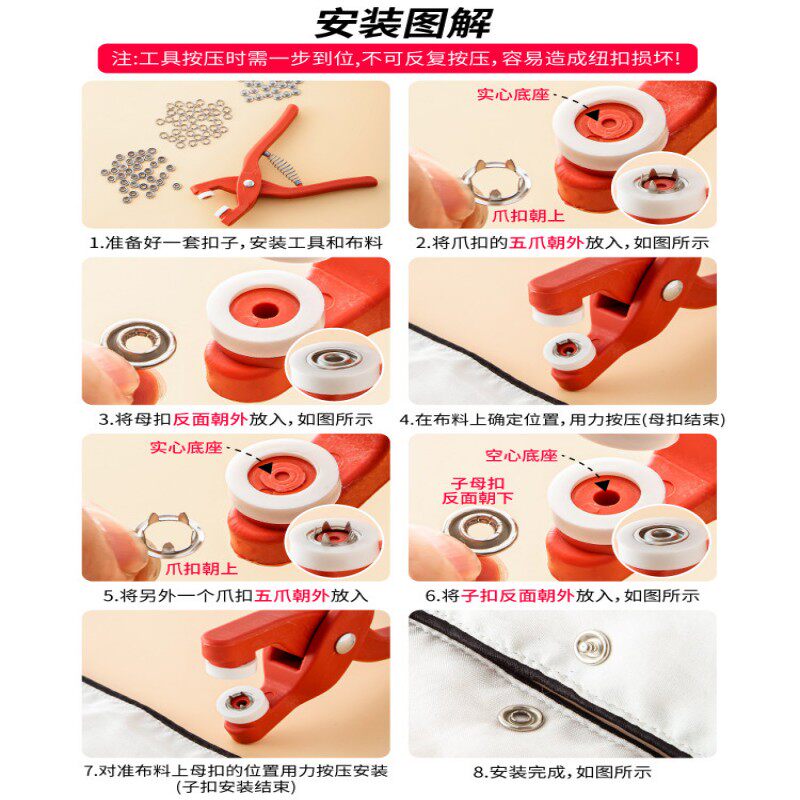 安装图解

注:工具按压时需一步到位,不可反复按压,容易造成纽扣损坏!

1.准备好一套扣子,安装工具和布料

实心底座

爪扣朝上

2.将爪扣的五爪朝外放入,如图所示

3.将母扣反面朝外放入,如图所示

4.在布料上确定位置,用力按压(母扣结束)

实心底座

爪扣朝上

5.将另外一个爪扣五爪朝外放入

空心底座

子母扣反面朝下

6.将子扣反面朝外放入,如图所示

7.对准布料上母扣的位置用力按压安装(子扣安装结束)

8.安装完成,如图所示