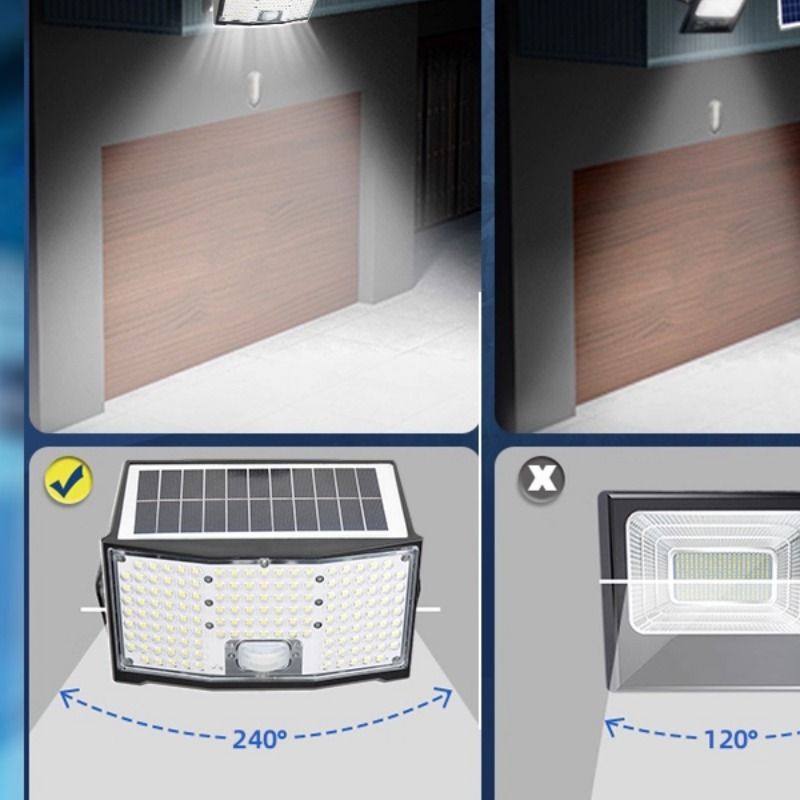 240°

120°