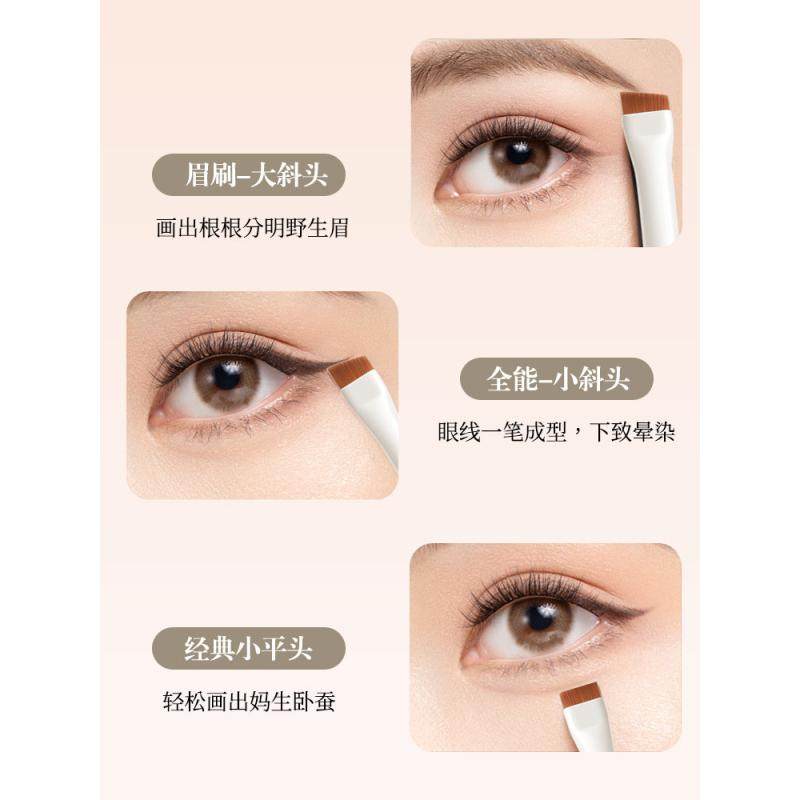 眉刷-大斜头

画出根根分明野生眉

全能-小斜头

眼线一笔成型，下致晕染

经典小平头

轻松画出妈生卧蚕