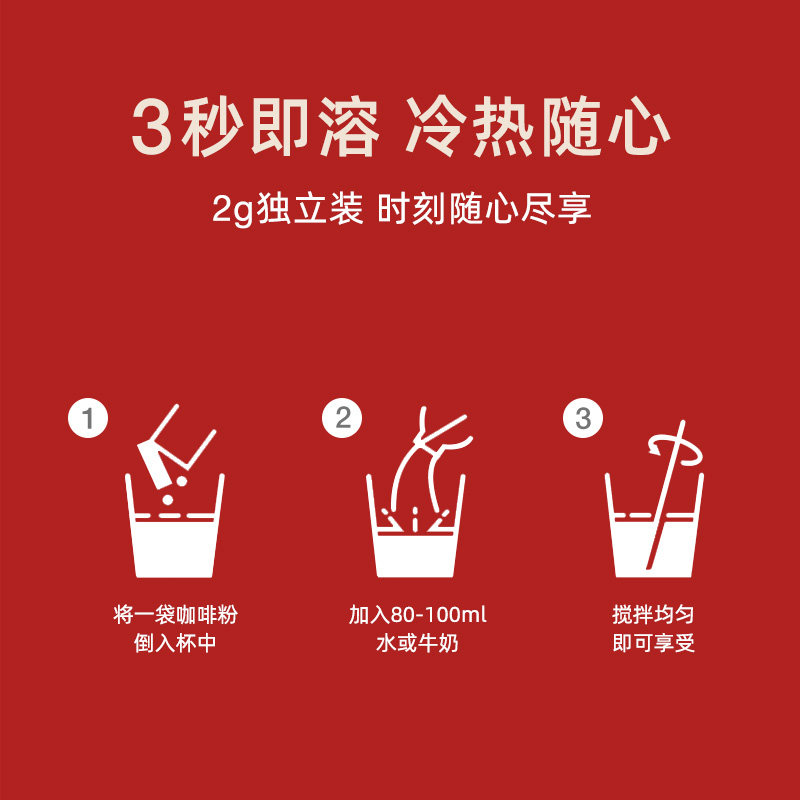 3秒即溶 冷热随心

2g独立装 时刻随心尽享

1

将一袋咖啡粉
倒入杯中

2

加入80-100ml
水或牛奶

3

搅拌均匀
即可享受