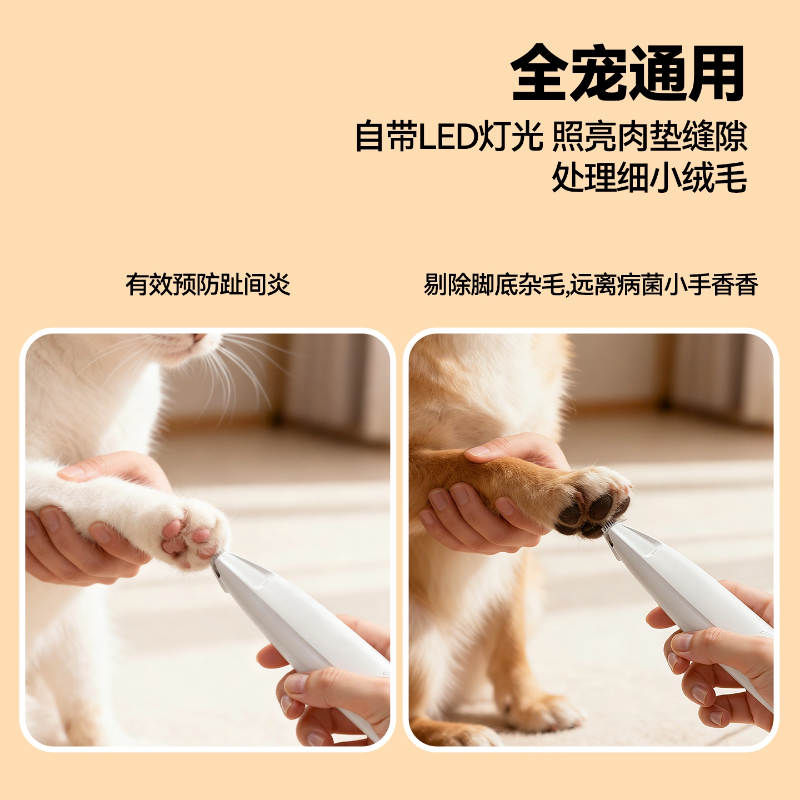 全宠通用

自带LED灯光 照亮肉垫缝隙
处理细小绒毛

有效预防趾间炎

剔除脚底杂毛,远离病菌小手香香