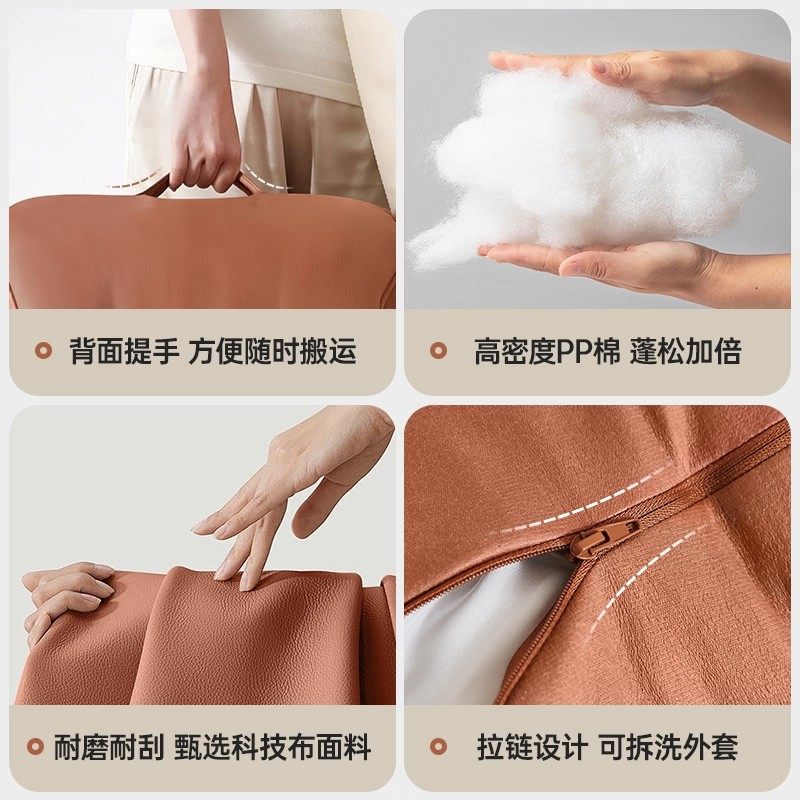 背面提手 方便随时搬运

高密度PP棉 蓬松加倍

耐磨耐刮 甄选科技布面料

拉链设计 可拆洗外套