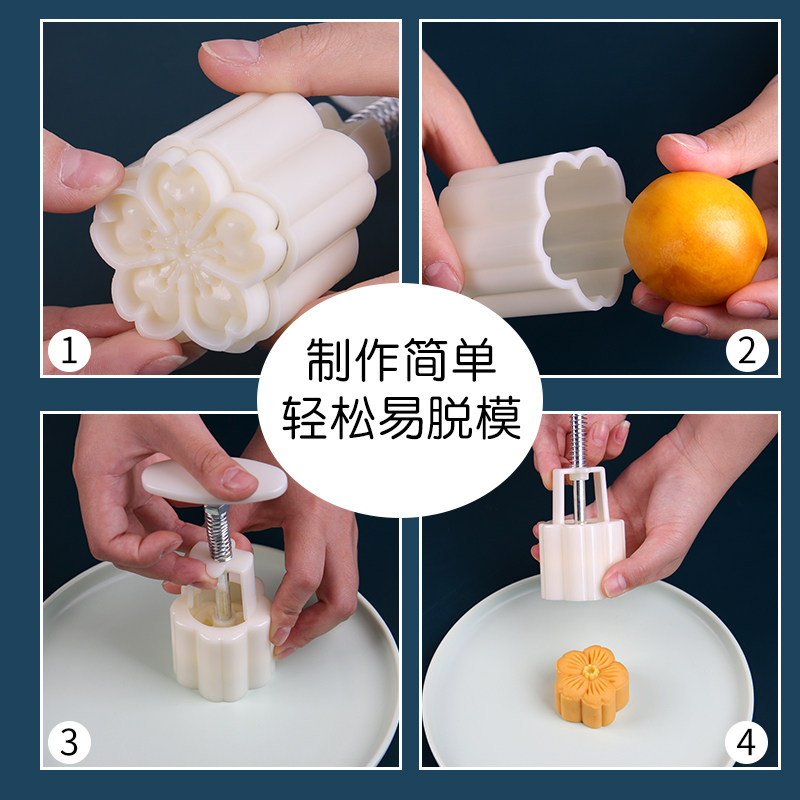 1

2

制作简单
轻松易脱模

3

4