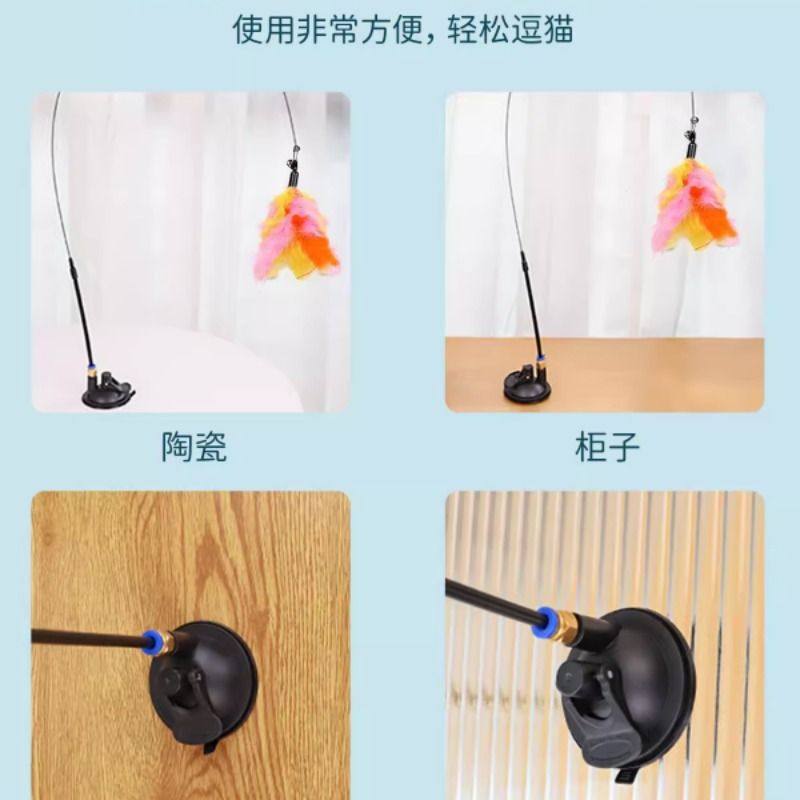 使用非常方便，轻松逗猫

陶瓷

柜子