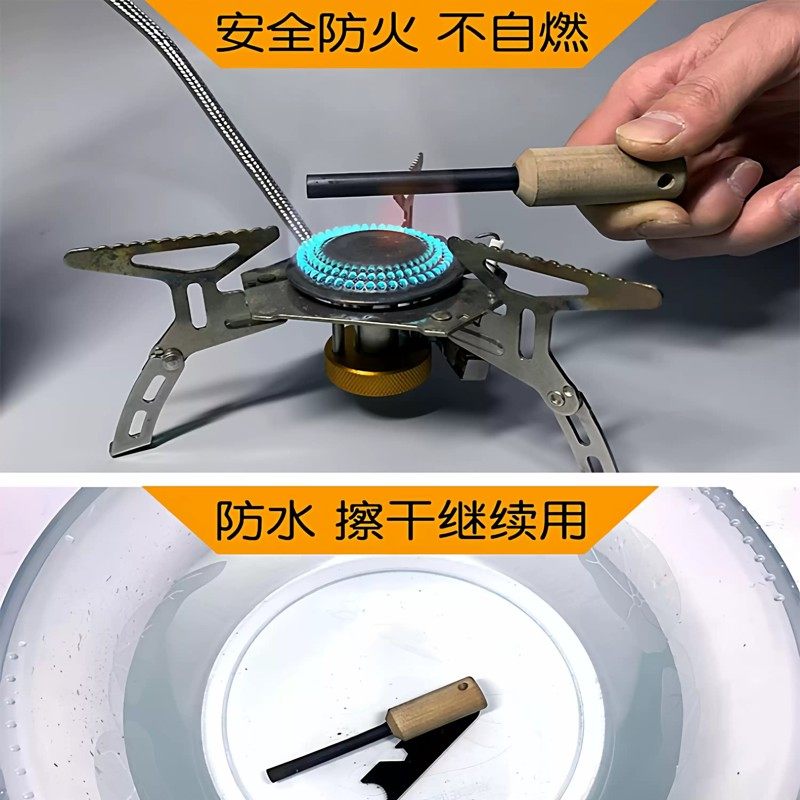 安全防火 不自燃

防水 擦干继续用