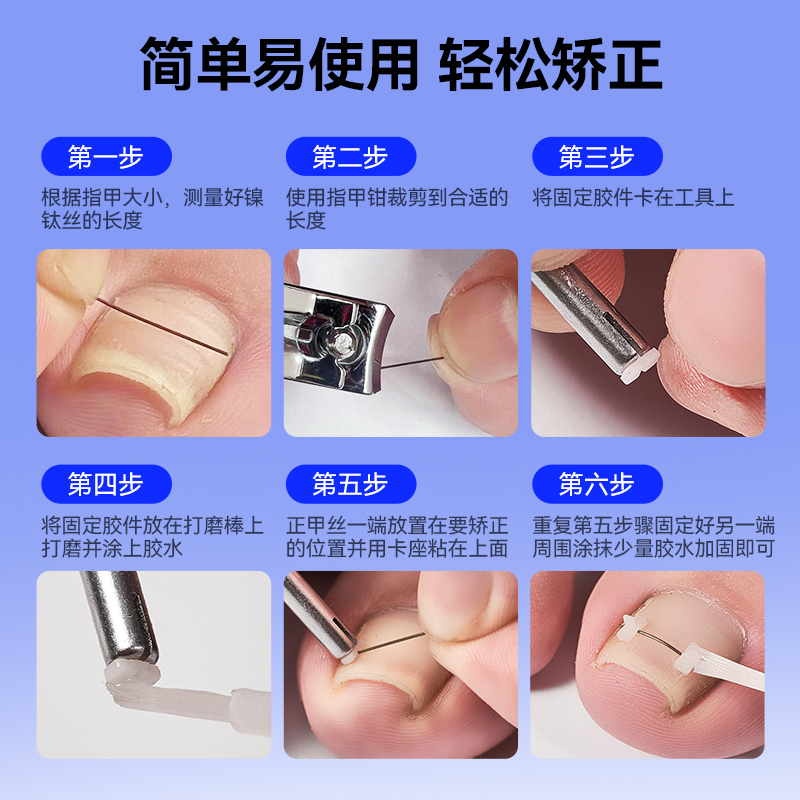 简单易使用 轻松矫正

第一步
根据指甲大小，测量好镍钛丝的长度

第二步
使用指甲钳裁剪到合适的长度

第三步
将固定胶件卡在工具上

第四步
将固定胶件放在打磨棒上打磨并涂上胶水

第五步
正甲丝一端放置在要矫正的位置并用卡座粘在上面

第六步
重复第五步骤固定好另一端周围涂抹少量胶水加固即可