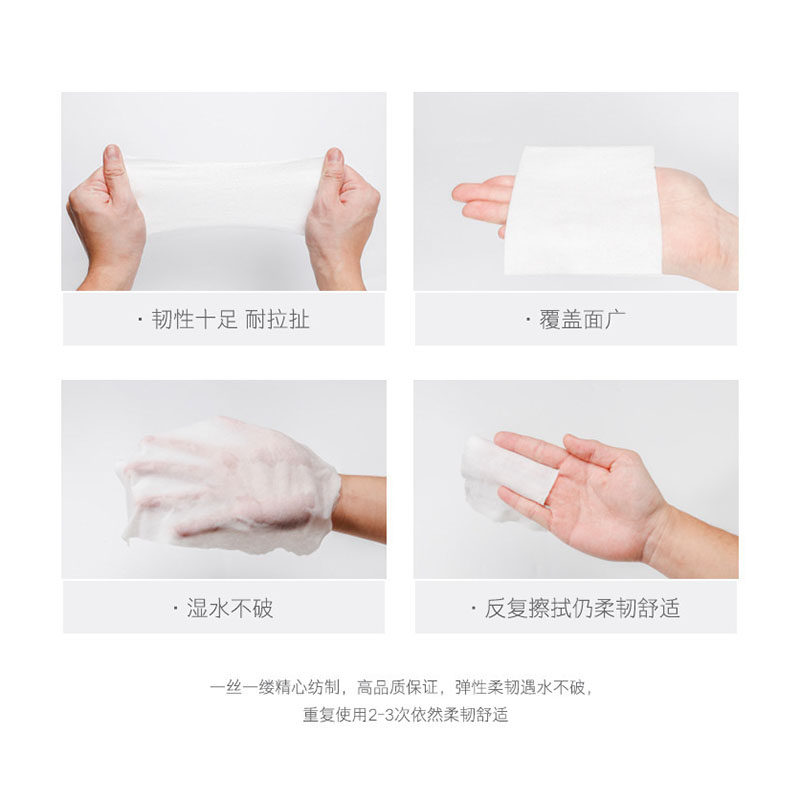 · 韧性十足 耐拉扯

· 覆盖面广

· 湿水不破

· 反复擦拭仍柔韧舒适

一丝一缕精心纺制，高品质保证，弹性柔韧遇水不破，
重复使用2-3次依然柔韧舒适