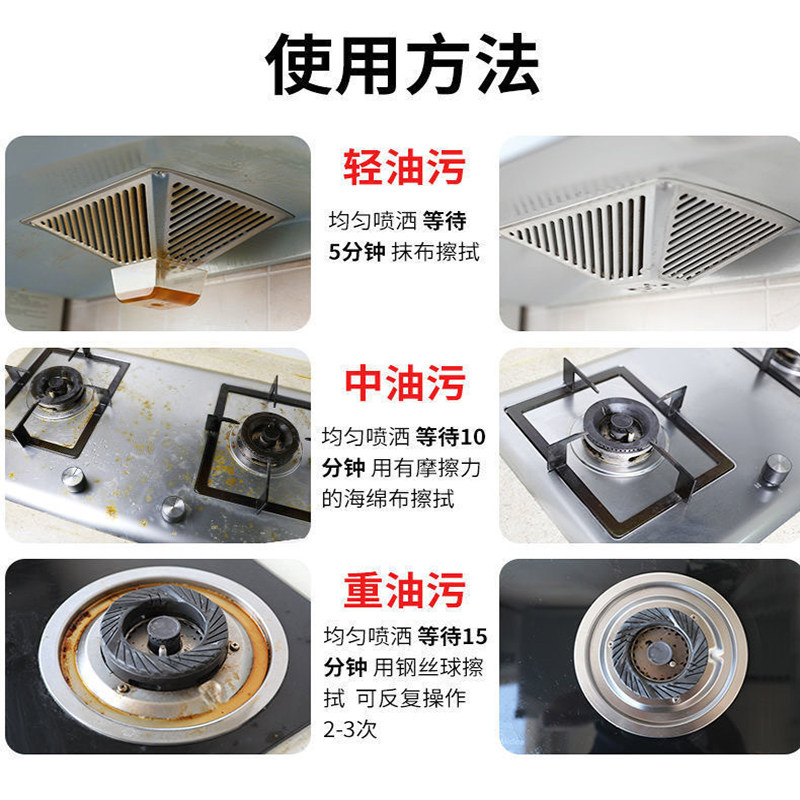 使用方法

轻油污
均匀喷洒 等待5分钟 抹布擦拭

中油污
均匀喷洒 等待10分钟 用有摩擦力的海绵布擦拭

重油污
均匀喷洒 等待15分钟 用钢丝球擦拭 可反复操作2-3次