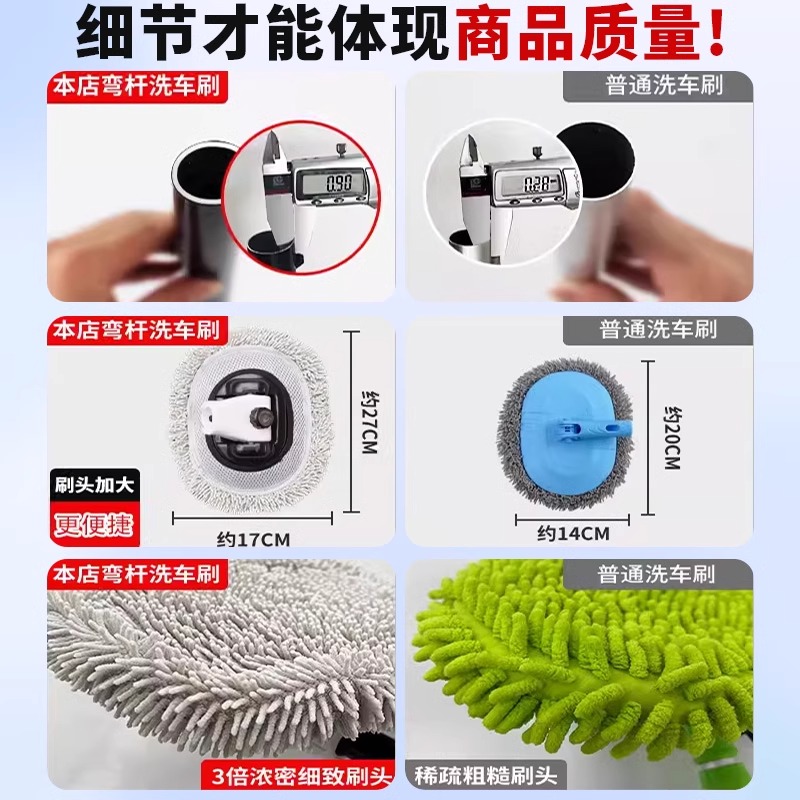 细节才能体现商品质量！

本店弯杆洗车刷

0.90

普通洗车刷

0.28

本店弯杆洗车刷

约27CM

刷头加大

更便捷

约17CM

普通洗车刷

约20CM

约14CM

本店弯杆洗车刷

3倍浓密细致刷头

普通洗车刷

稀疏粗糙刷头