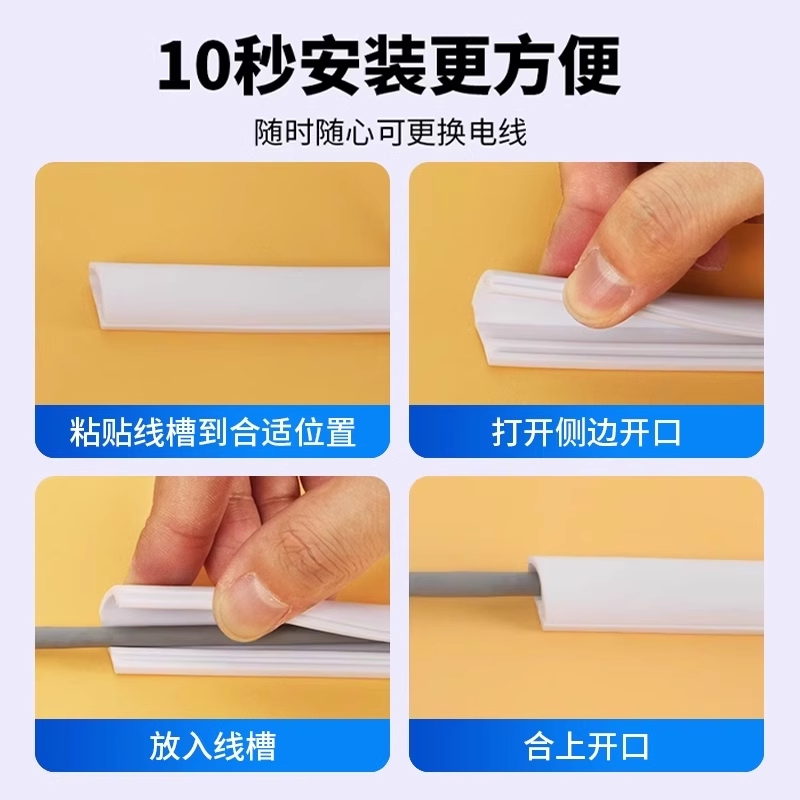 10秒安装更方便

随时随心可更换电线

粘贴线槽到合适位置

打开侧边开口

放入线槽

合上开口