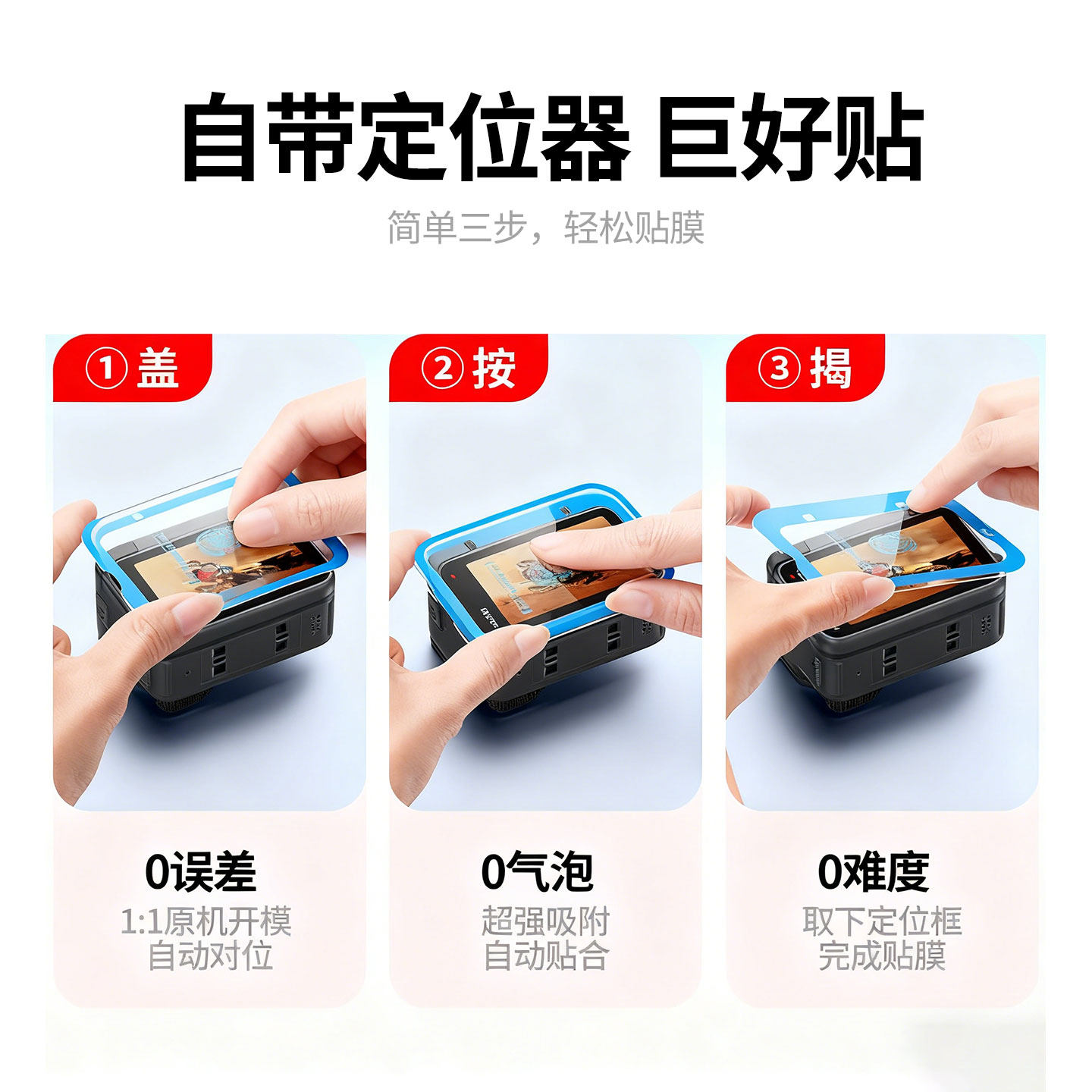 自带定位器 巨好贴

简单三步，轻松贴膜

① 盖

0误差

1:1原机开模
自动对位

② 按

0气泡

超强吸附
自动贴合

③ 揭

0难度

取下定位框
完成贴膜