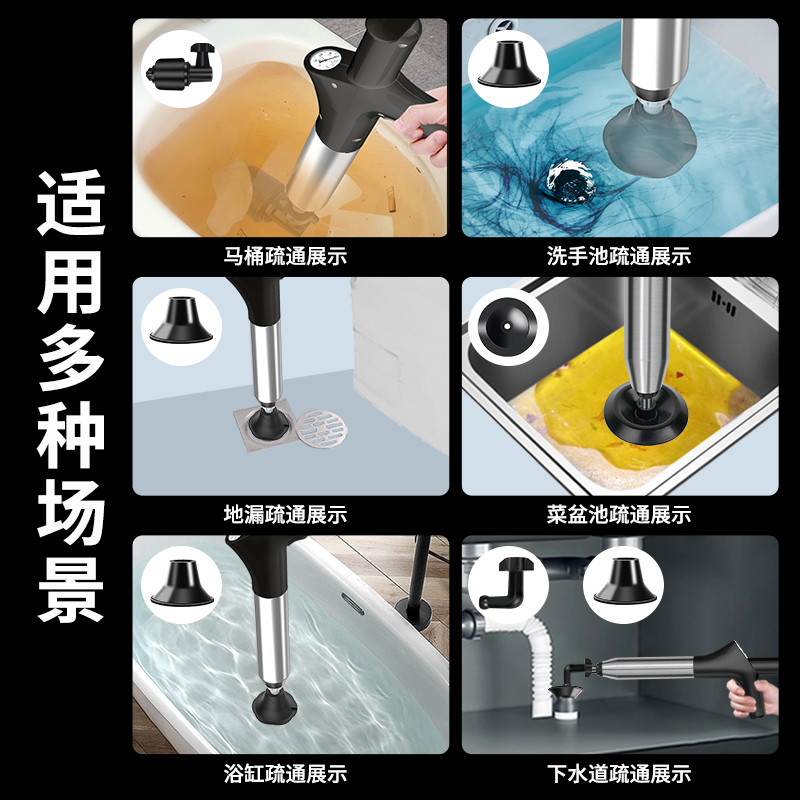 适用多种场景

马桶疏通展示

洗手池疏通展示

地漏疏通展示

菜盆池疏通展示

浴缸疏通展示

下水道疏通展示