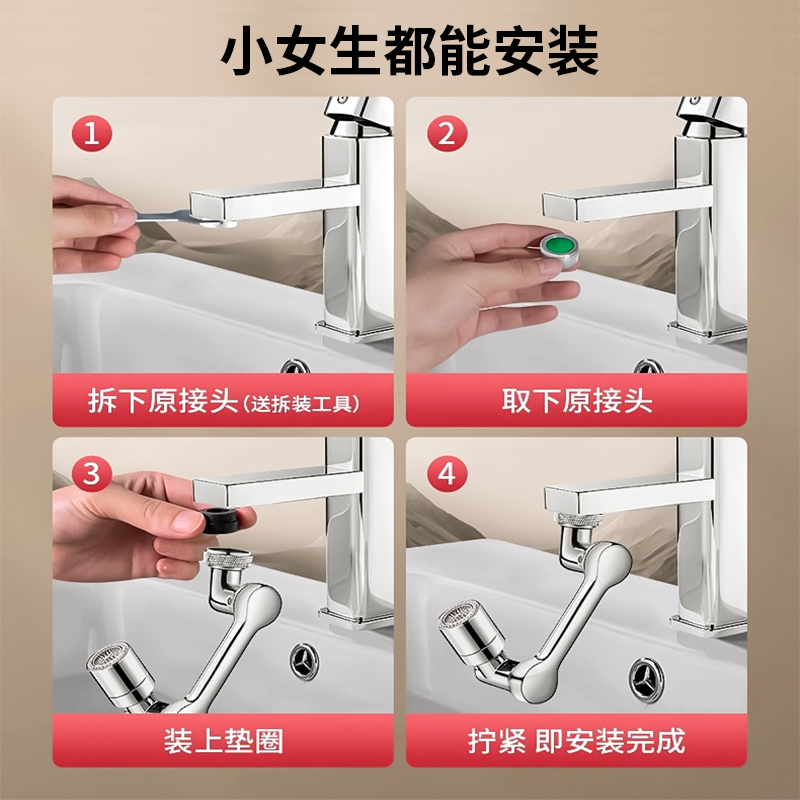 小女生都能安装

1
拆下原接头（送拆装工具）

2
取下原接头

3
装上垫圈

4
拧紧 即安装完成