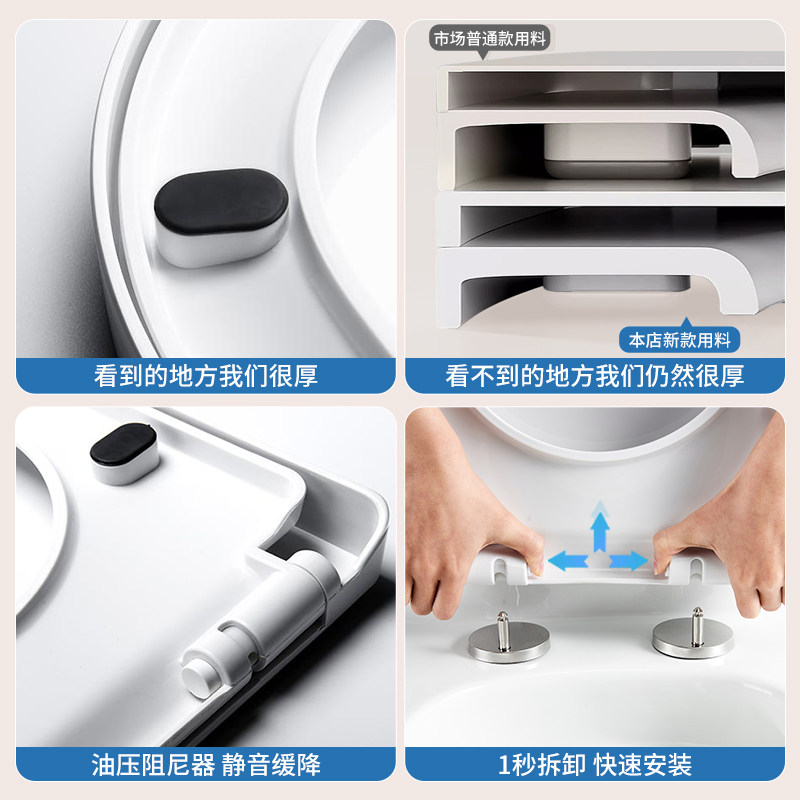 看到的地方我们很厚

市场普通款用料

本店新款用料

看不到的地方我们仍然很厚

油压阻尼器 静音缓降

1秒拆卸 快速安装