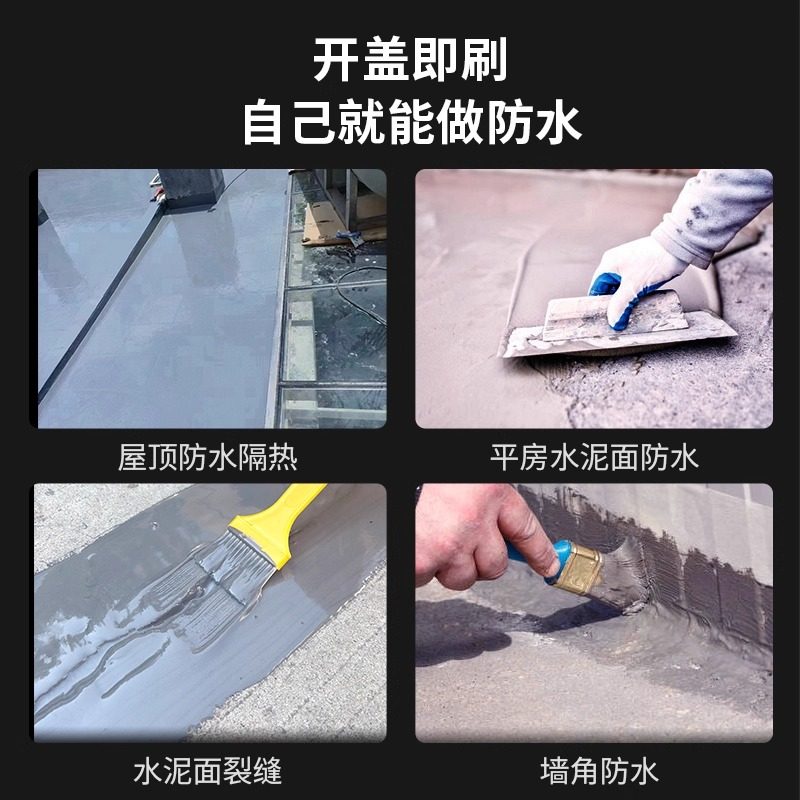 开盖即刷
自己就能做防水

屋顶防水隔热

平房水泥面防水

水泥面裂缝

墙角防水