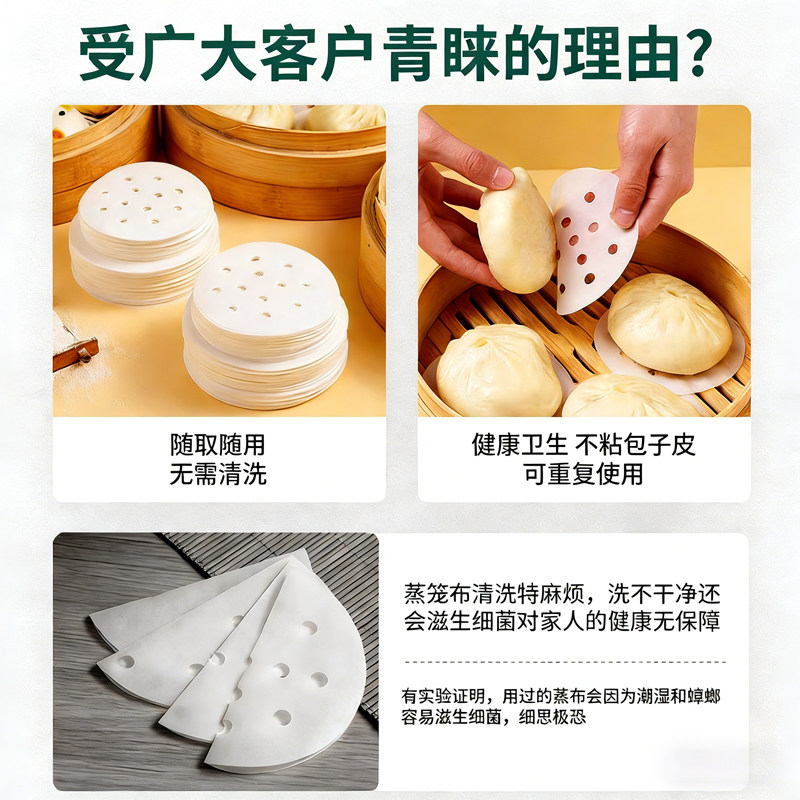 受广大客户青睐的理由？

随取随用
无需清洗

健康卫生 不粘包子皮
可重复使用

蒸笼布清洗特麻烦，洗不干净还会滋生细菌对家人的健康无保障

有实验证明，用过的蒸布会因为潮湿和蟑螂容易滋生细菌，细思极恐