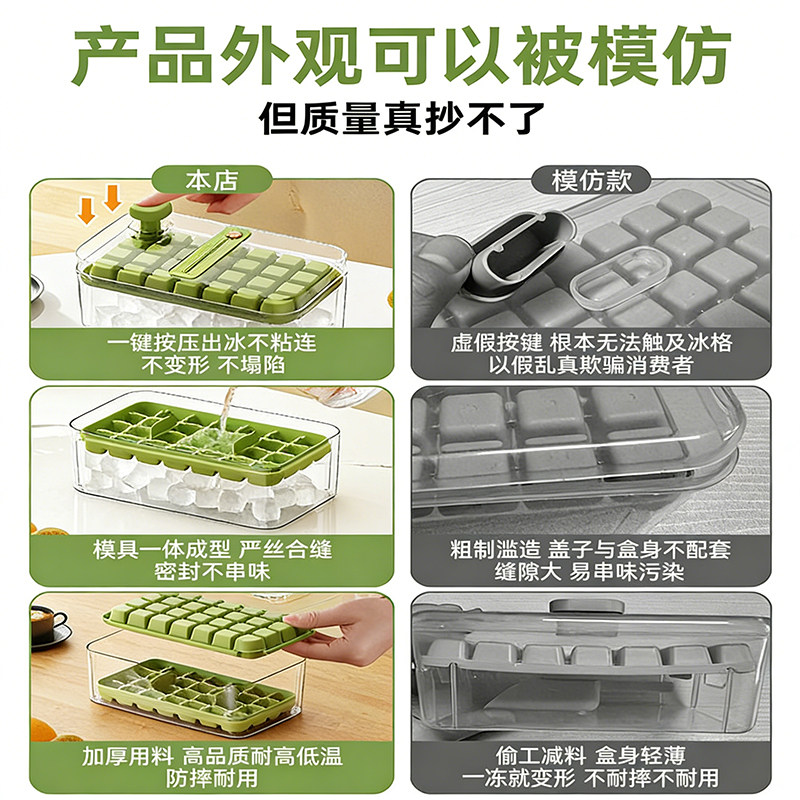 产品外观可以被模仿
但质量真抄不了

本店

一键按压出冰不粘连
不变形 不塌陷

模具一体成型 严丝合缝
密封不串味

加厚用料 高品质耐高低温
防摔耐用

模仿款

虚假按键 根本无法触及冰格
以假乱真欺骗消费者

粗制滥造 盖子与盒身不配套
缝隙大 易串味污染

偷工减料 盒身轻薄
一冻就变形 不耐摔不耐用