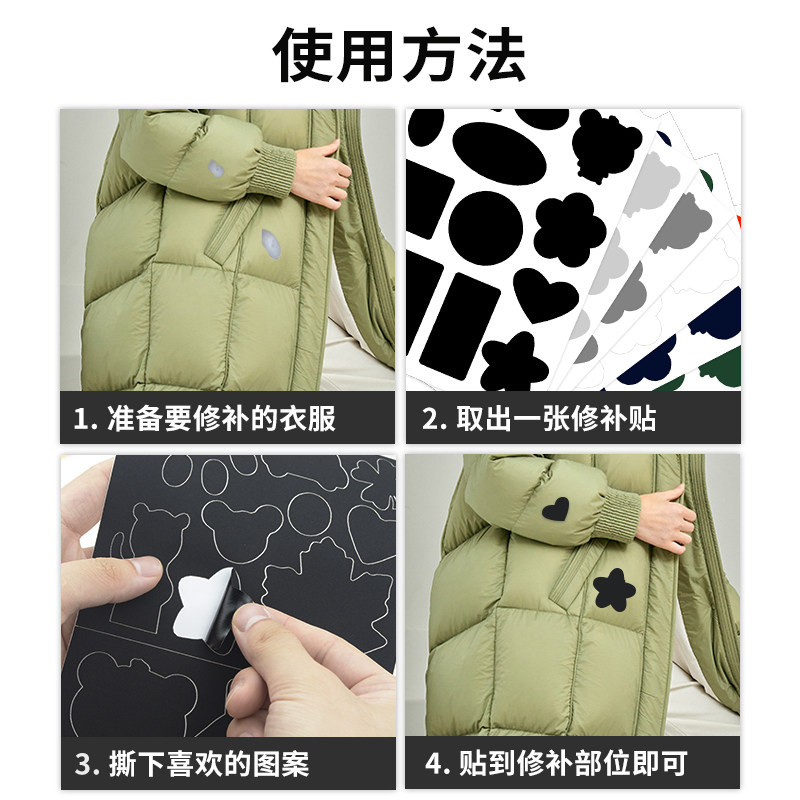 使用方法

1. 准备要修补的衣服

2. 取出一张修补贴

3. 撕下喜欢的图案

4. 贴到修补部位即可