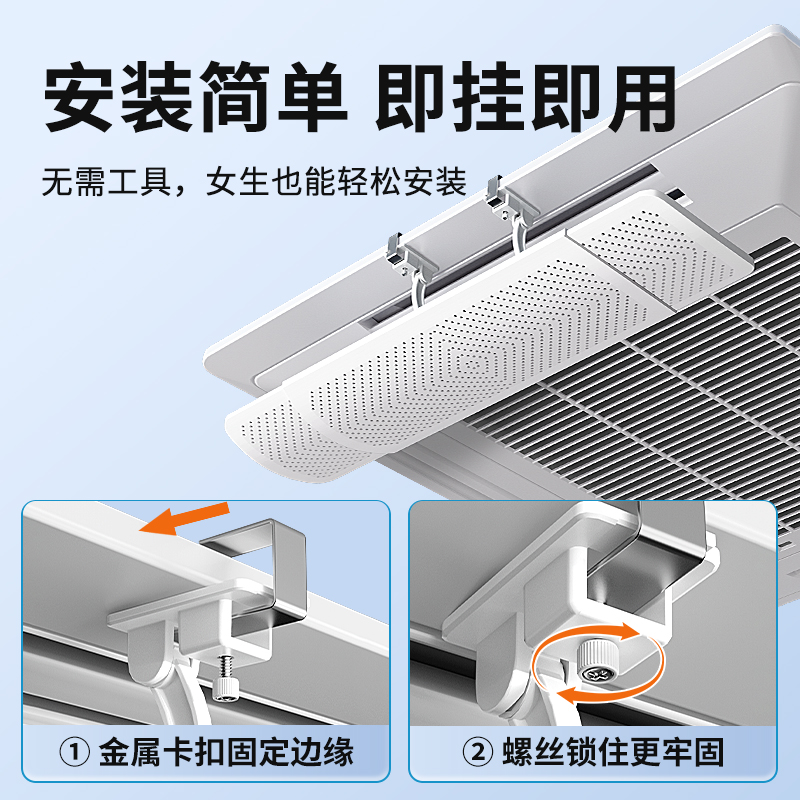 安装简单 即挂即用

无需工具，女生也能轻松安装

① 金属卡扣固定边缘

② 螺丝锁住更牢固