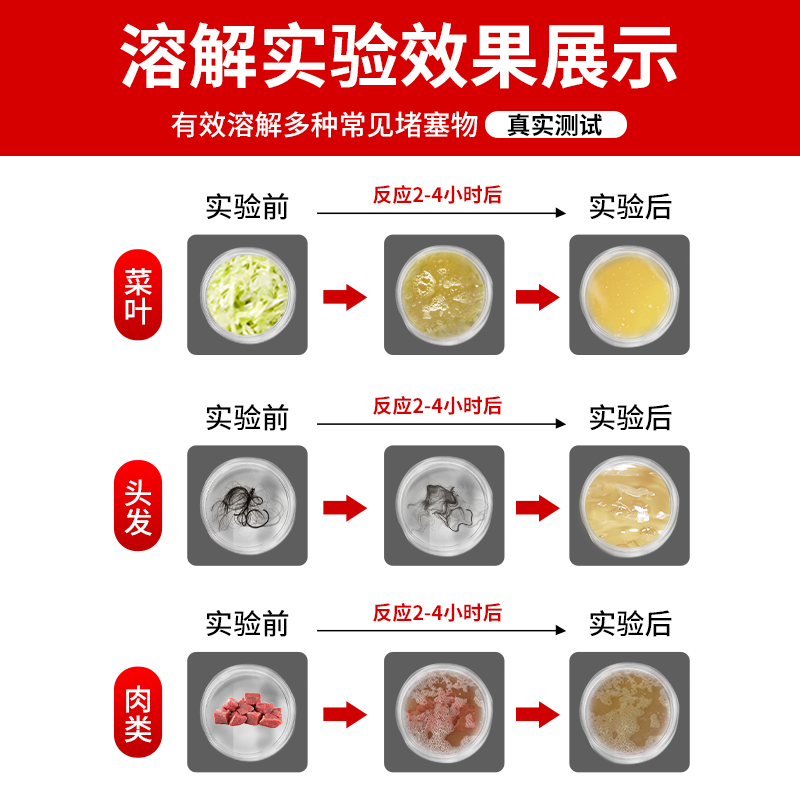 溶解实验效果展示

有效溶解多种常见堵塞物 真实测试

实验前 反应2-4小时后 实验后

菜叶

实验前 反应2-4小时后 实验后

头发

实验前 反应2-4小时后 实验后

肉类