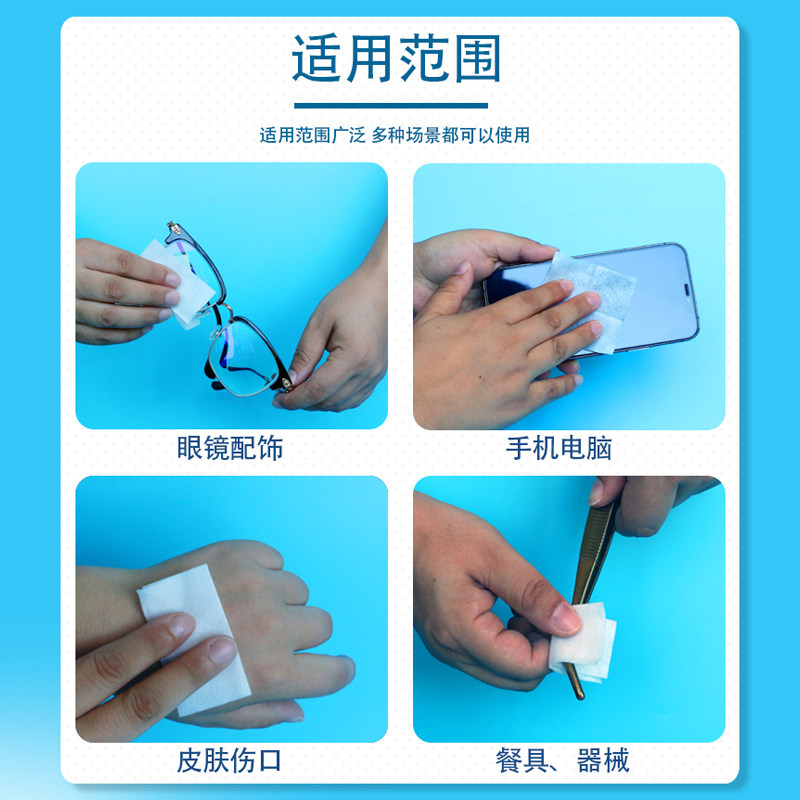 适用范围

适用范围广泛 多种场景都可以使用

眼镜配饰

手机电脑

皮肤伤口

餐具、器械