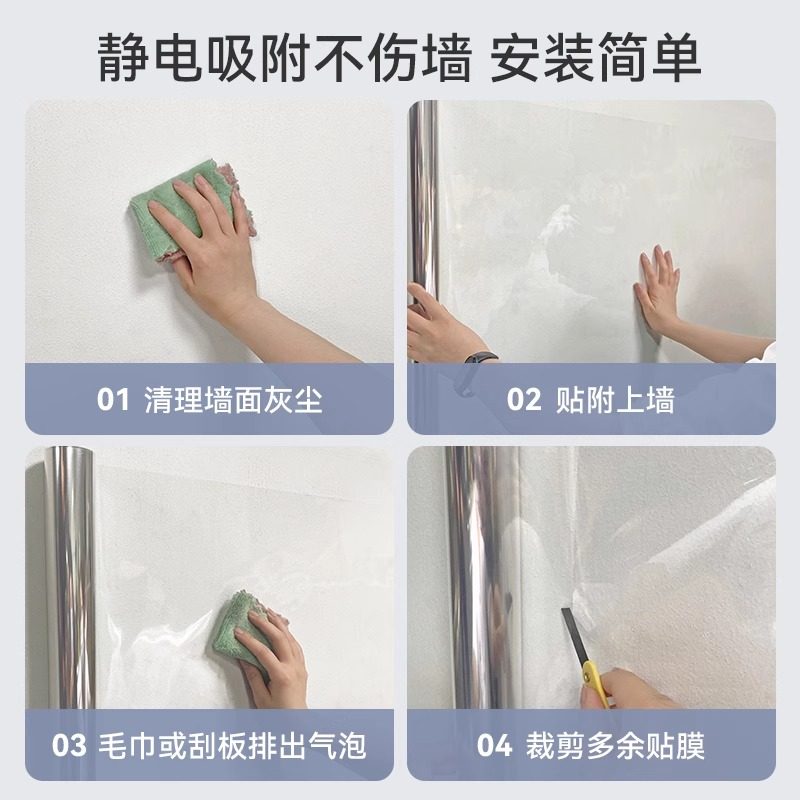 静电吸附不伤墙 安装简单

01 清理墙面灰尘

02 贴附上墙

03 毛巾或刮板排出气泡

04 裁剪多余贴膜