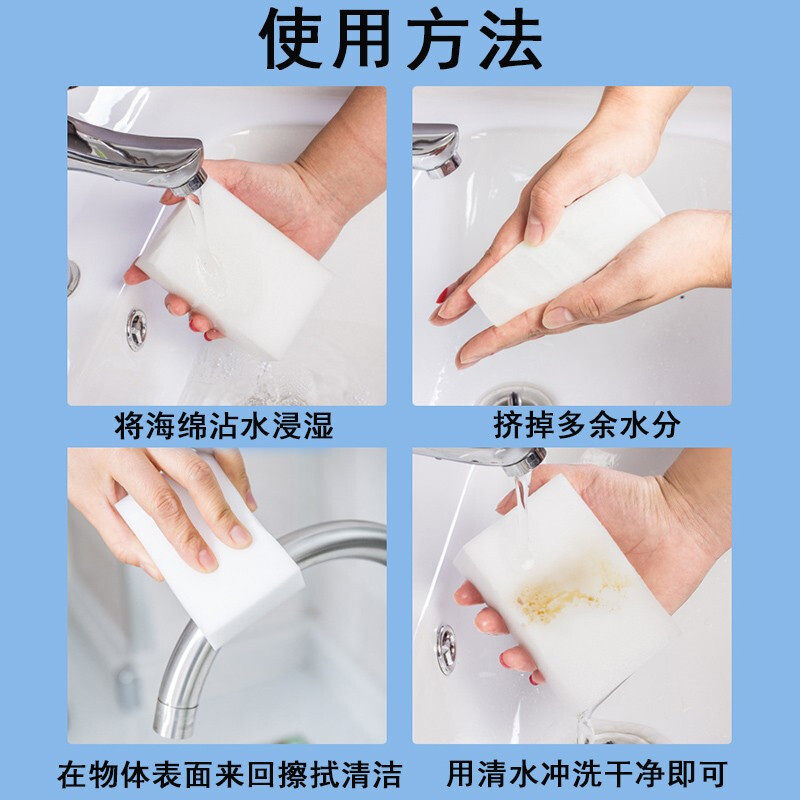 使用方法

将海绵沾水浸湿

挤掉多余水分

在物体表面来回擦拭清洁

用清水冲洗干净即可