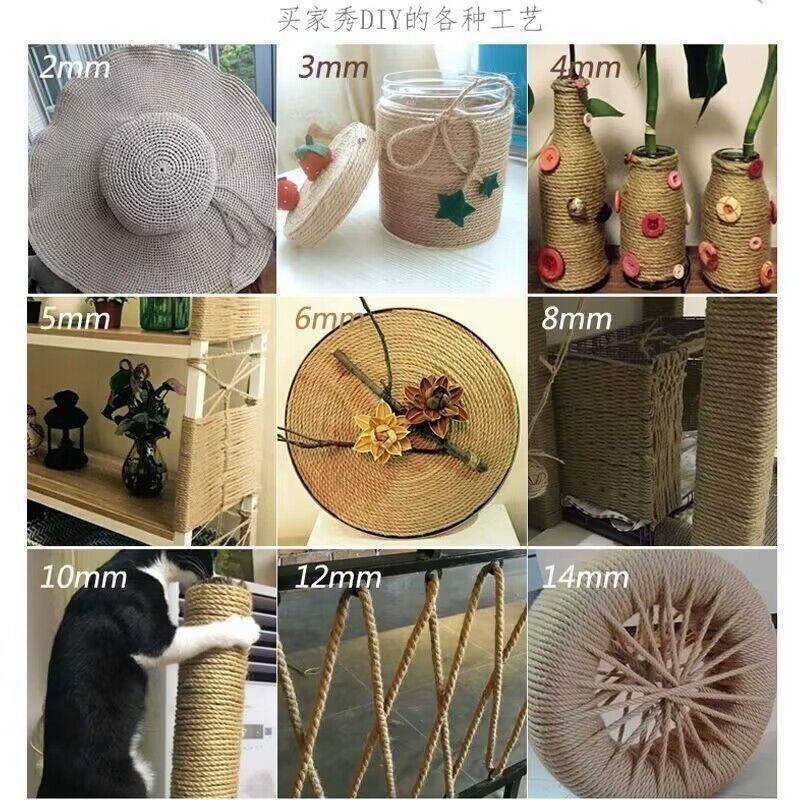 买家秀DIY的各种工艺

2mm

3mm

4mm

5mm

6mm

8mm

10mm

12mm

14mm