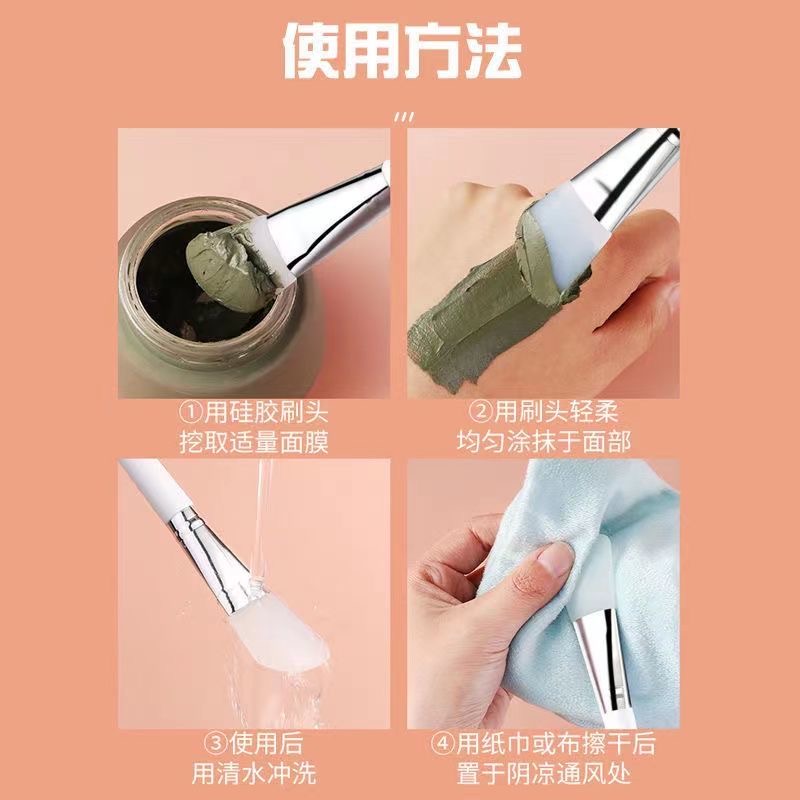 使用方法

①用硅胶刷头
挖取适量面膜

②用刷头轻柔
均匀涂抹于面部

③使用后
用清水冲洗

④用纸巾或布擦干后
置于阴凉通风处