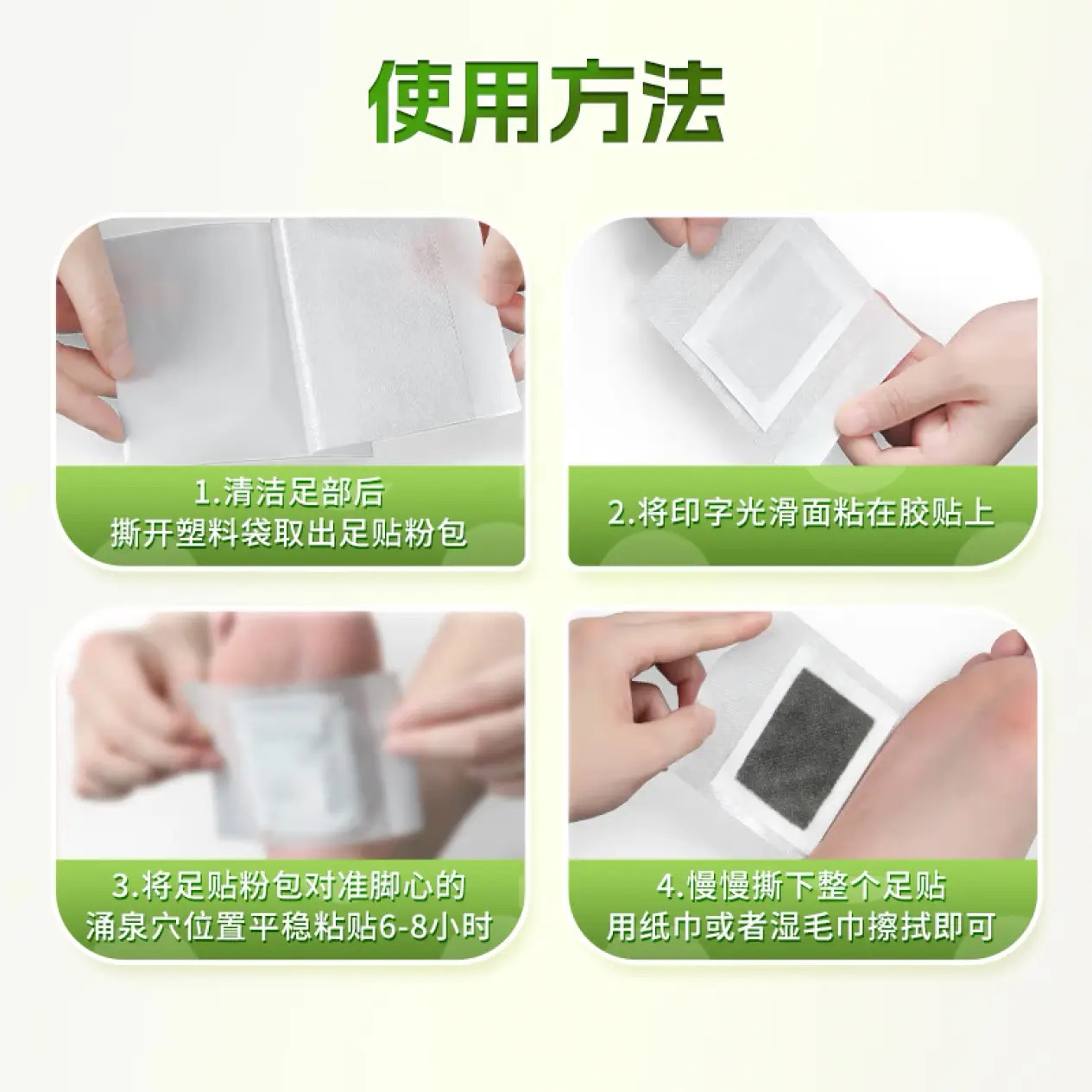 使用方法

1.清洁足部后
撕开塑料袋取出足贴粉包

2.将印字光滑面粘在胶贴上

3.将足贴粉包对准脚心的
涌泉穴位置平稳粘贴6-8小时

4.慢慢撕下整个足贴
用纸巾或者湿毛巾擦拭即可