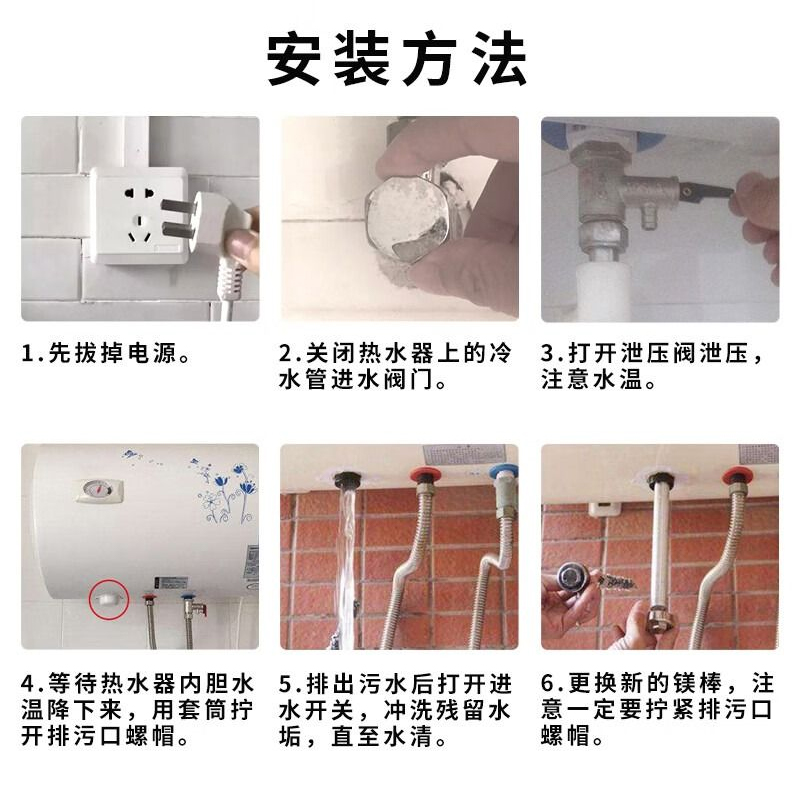 安装方法

1.先拔掉电源。

2.关闭热水器上的冷水管进水阀门。

3.打开泄压阀泄压，注意水温。

4.等待热水器内胆水温降下来，用套筒拧开排污口螺帽。

5.排出污水后打开进水开关，冲洗残留水垢，直至水清。

6.更换新的镁棒，注意一定要拧紧排污口螺帽。