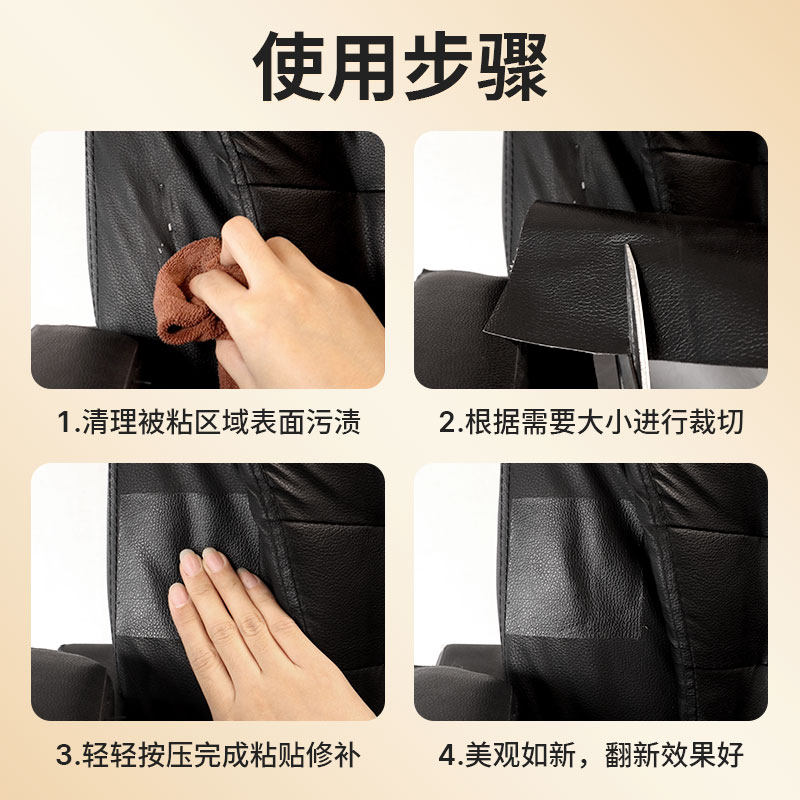 使用步骤

1.清理被粘区域表面污渍

2.根据需要大小进行裁切

3.轻轻按压完成粘贴修补

4.美观如新，翻新效果好