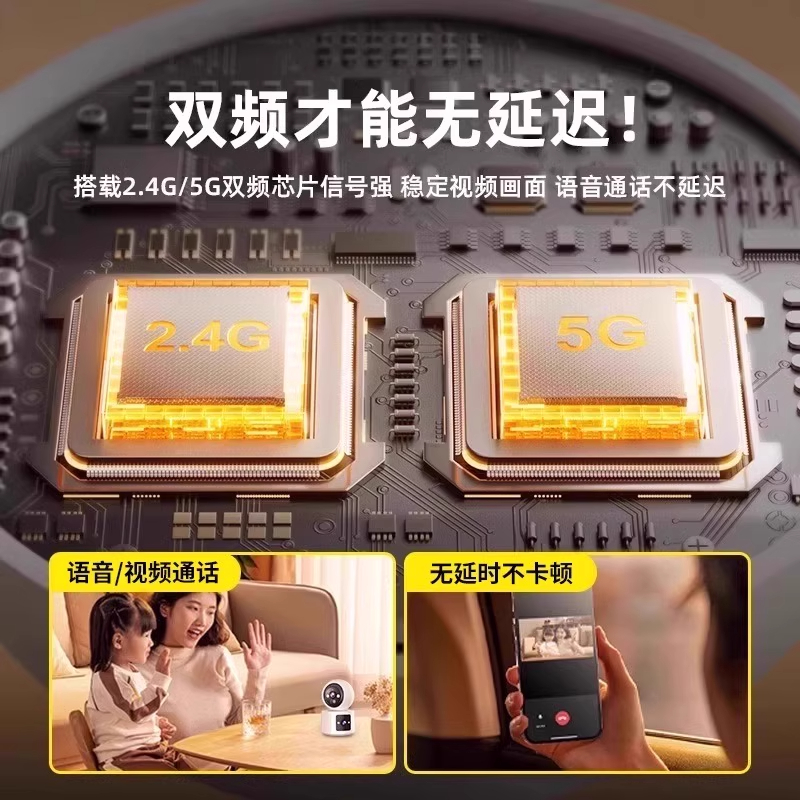 双频才能无延迟!

搭载2.4G/5G双频芯片信号强 稳定视频画面 语音通话不延迟

2.4G

5G

语音/视频通话

无延时不卡顿