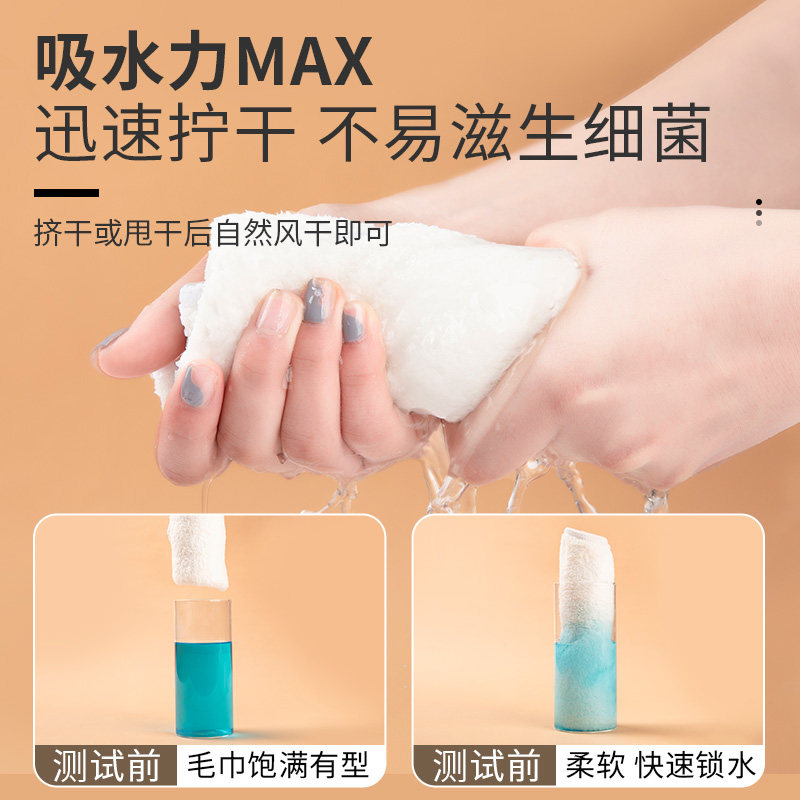 吸水力MAX
迅速拧干 不易滋生细菌

挤干或甩干后自然风干即可

测试前 毛巾饱满有型

测试前 柔软 快速锁水