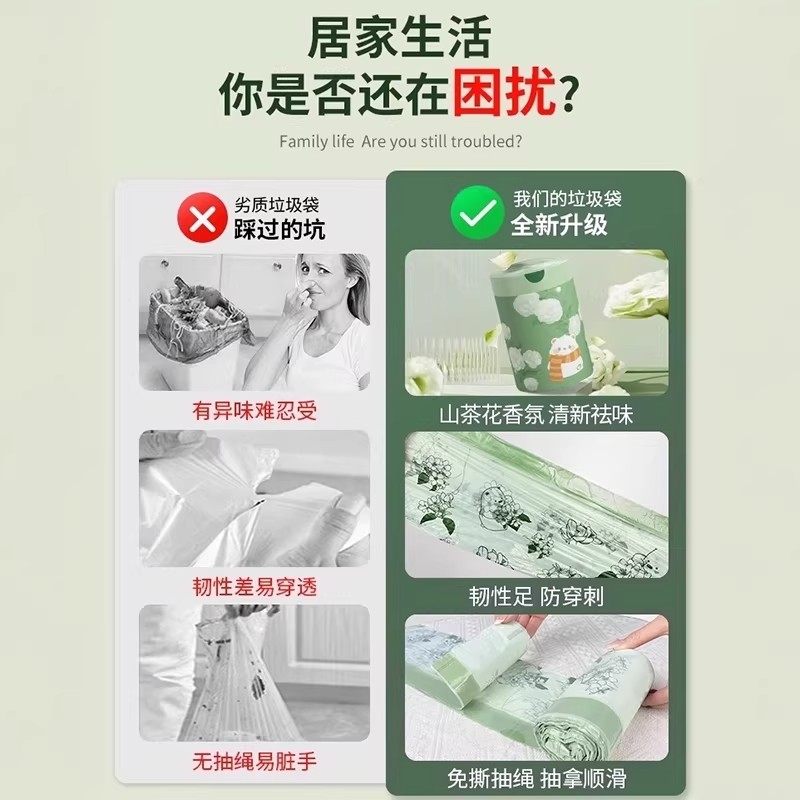 居家生活
你是否还在困扰?

Family life Are you still troubled?

劣质垃圾袋
踩过的坑

有异味难忍受

韧性差易穿透

无抽绳易脏手

我们的垃圾袋
全新升级

山茶花香氛 清新祛味

韧性足 防穿刺

免撕抽绳 抽拿顺滑