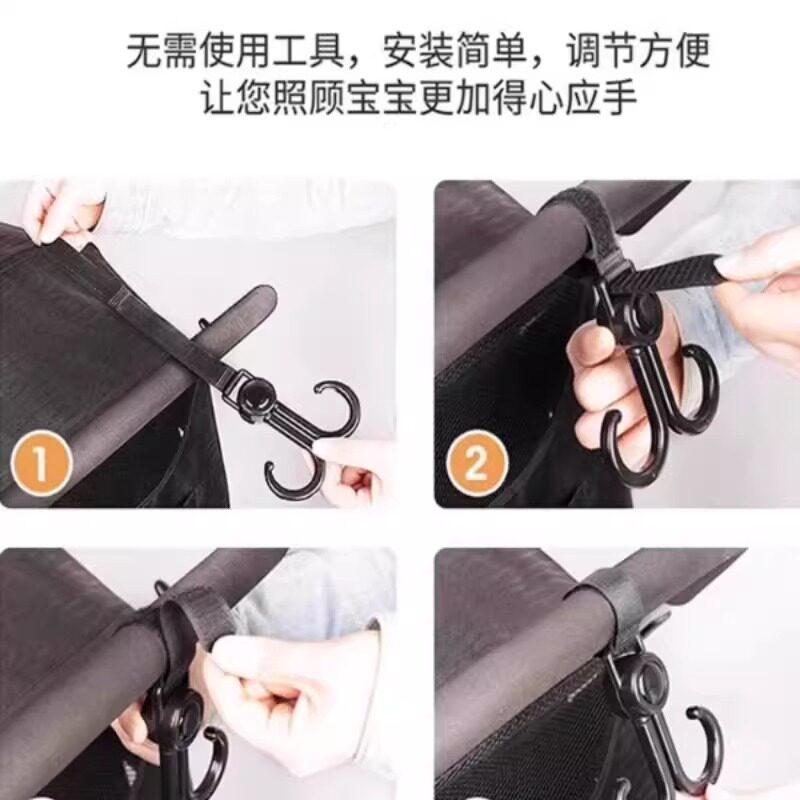 无需使用工具，安装简单，调节方便
让您照顾宝宝更加得心应手

1

2