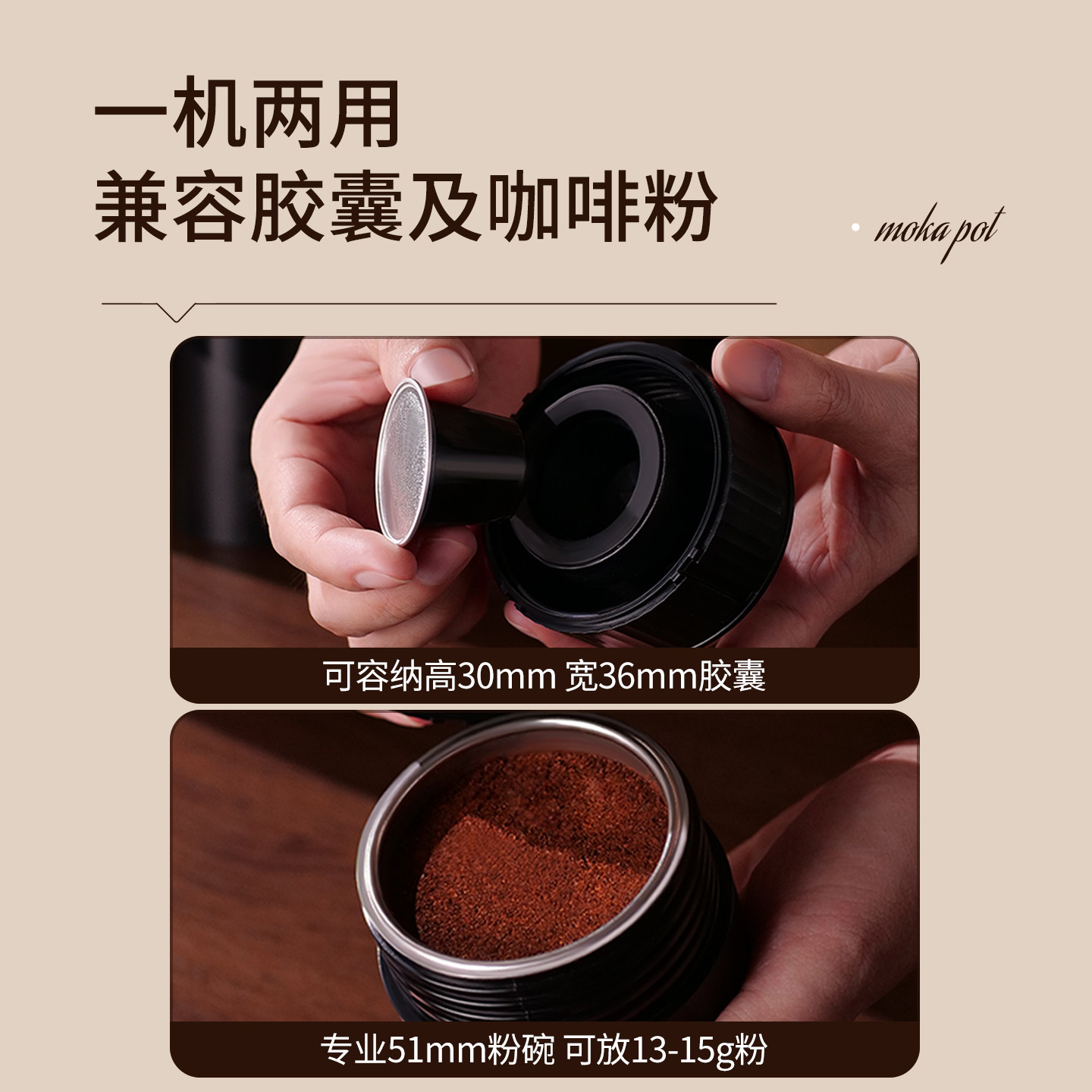 一机两用
兼容胶囊及咖啡粉

moka pot

可容纳高30mm 宽36mm胶囊

专业51mm粉碗 可放13-15g粉