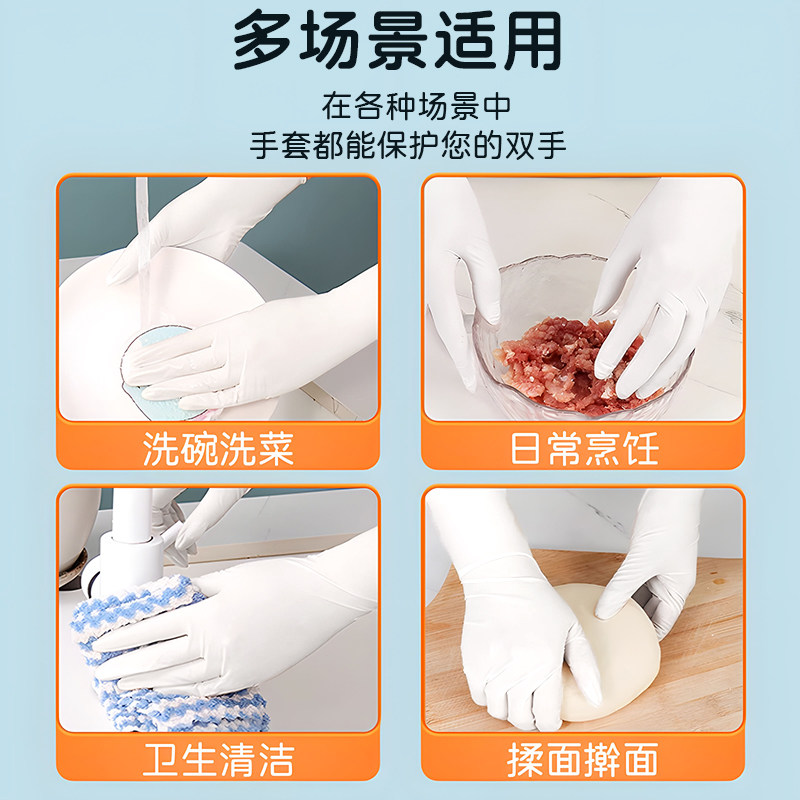 多场景适用

在各种场景中
手套都能保护您的双手

洗碗洗菜

日常烹饪

卫生清洁

揉面擀面