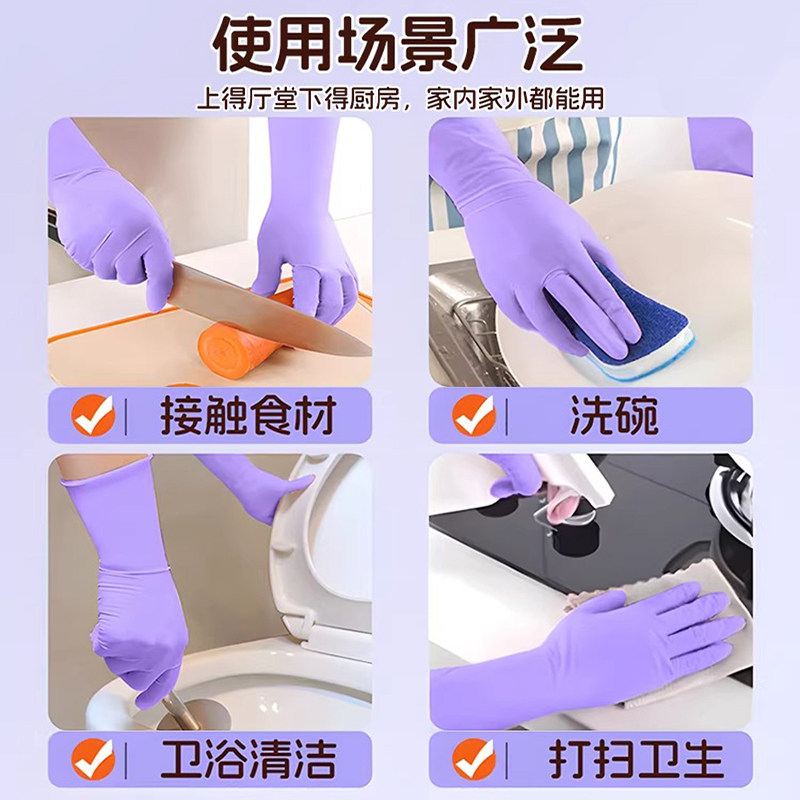 使用场景广泛

上得厅堂下得厨房，家内家外都能用

接触食材

洗碗

卫浴清洁

打扫卫生