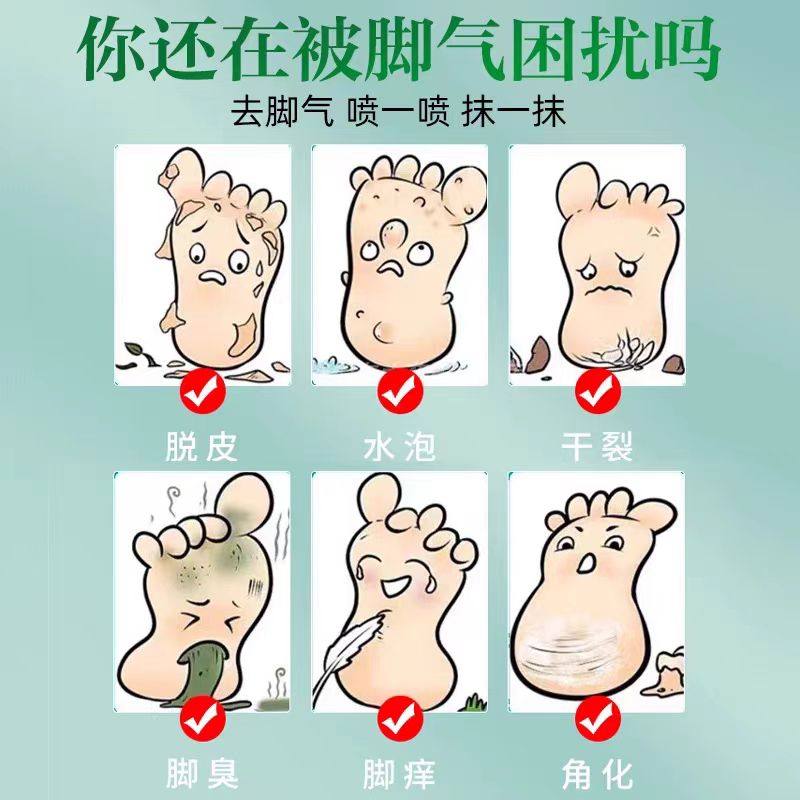 你还在被脚气困扰吗
去脚气 喷一喷 抹一抹

脱皮

水泡

干裂

脚臭

脚痒

角化