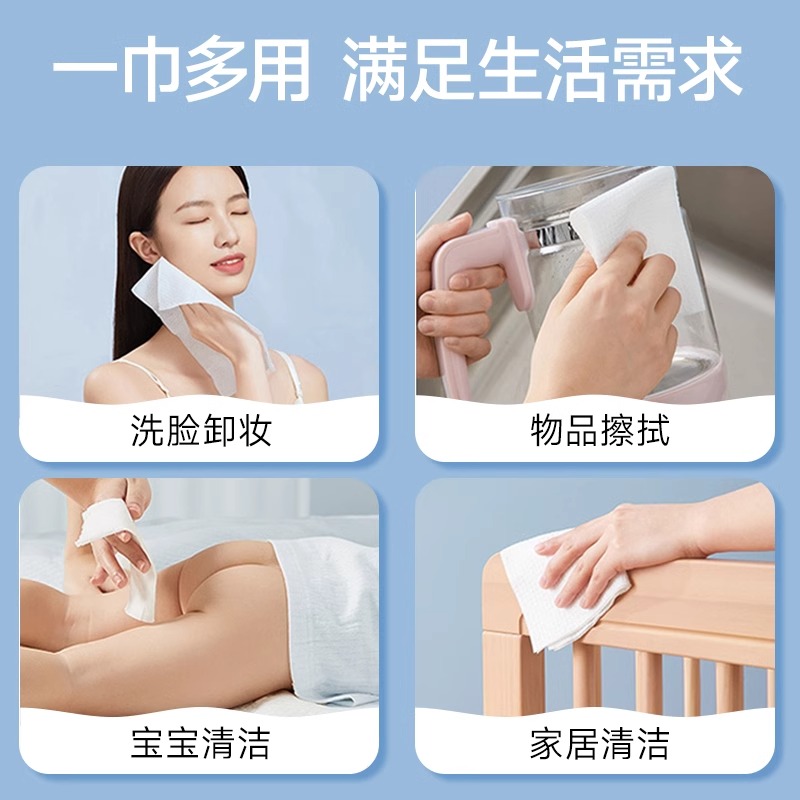 一巾多用 满足生活需求

洗脸卸妆

物品擦拭

宝宝清洁

家居清洁